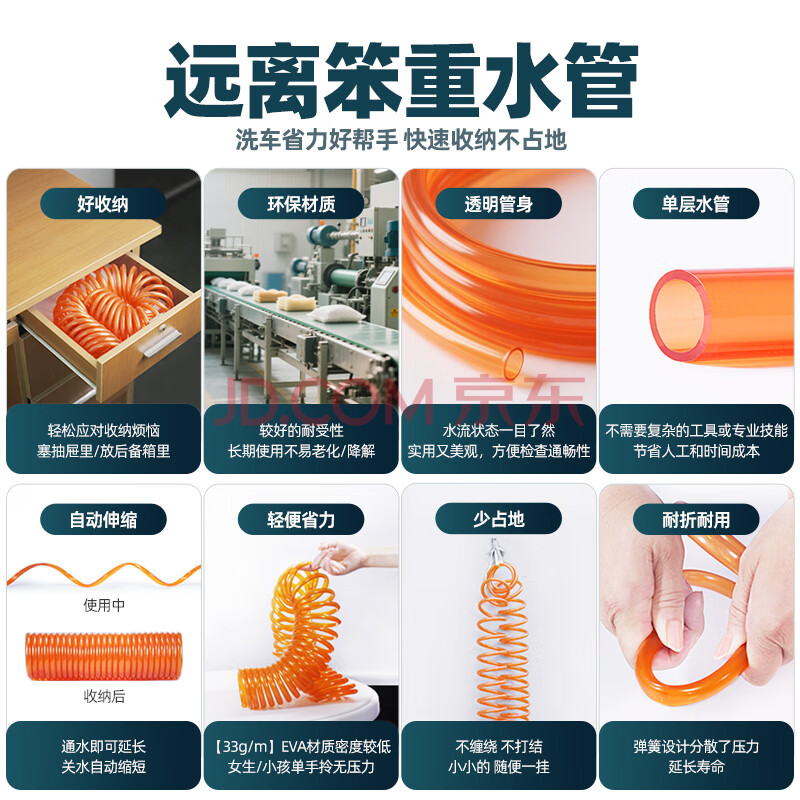 远离笨重水管

洗车省力好帮手 快速收纳不占地

好收纳

轻松应对收纳烦恼
塞抽屉里/放后备箱里

环保材质

较好的耐受性
长期使用不易老化/降解

透明管身

水流状态一目了然
实用又美观，方便检查通畅性

单层水管

不需要复杂的工具或专业技能
节省人工和时间成本

JD.COM 京东

自动伸缩

使用中

收纳后

通水即可延长
关水自动缩短

轻便省力

【33g/m】EVA材质密度较低
女生/小孩单手拎无压力

少占地

不缠绕 不打结
小小的 随便一挂

耐折耐用

弹簧设计分散了压力
延长寿命