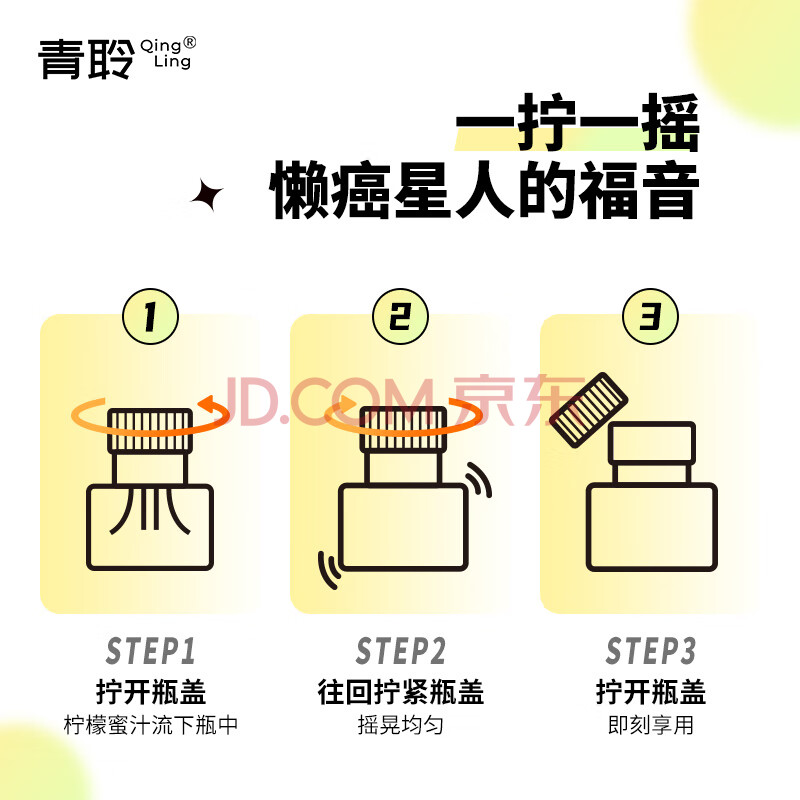 青聆 Qing® Ling

一拧一摇
懒癌星人的福音

1

2

3

JD.COM 京东

STEP1
拧开瓶盖
柠檬蜜汁流下瓶中

STEP2
往回拧紧瓶盖
摇晃均匀

STEP3
拧开瓶盖
即刻享用