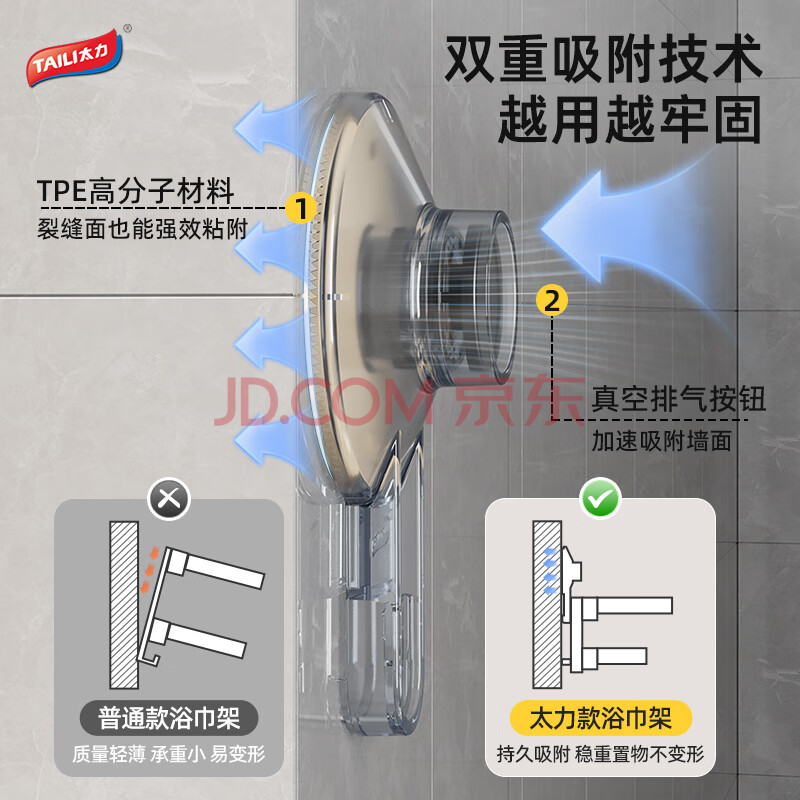 TAILI太力®

双重吸附技术
越用越牢固

TPE高分子材料
裂缝面也能强效粘附

1

2

JD.COM 京东

真空排气按钮
加速吸附墙面

普通款浴巾架
质量轻薄 承重小 易变形

太力款浴巾架
持久吸附 稳重置物不变形