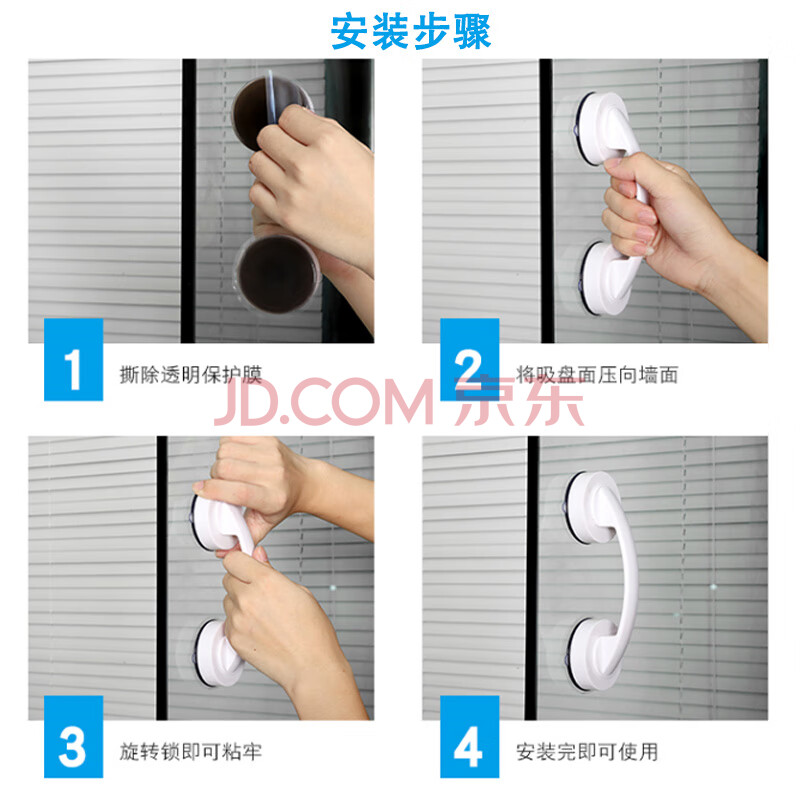 安装步骤

1 撕除透明保护膜

2 将吸盘面压向墙面

JD.COM 京东

3 旋转锁即可粘牢

4 安装完即可使用