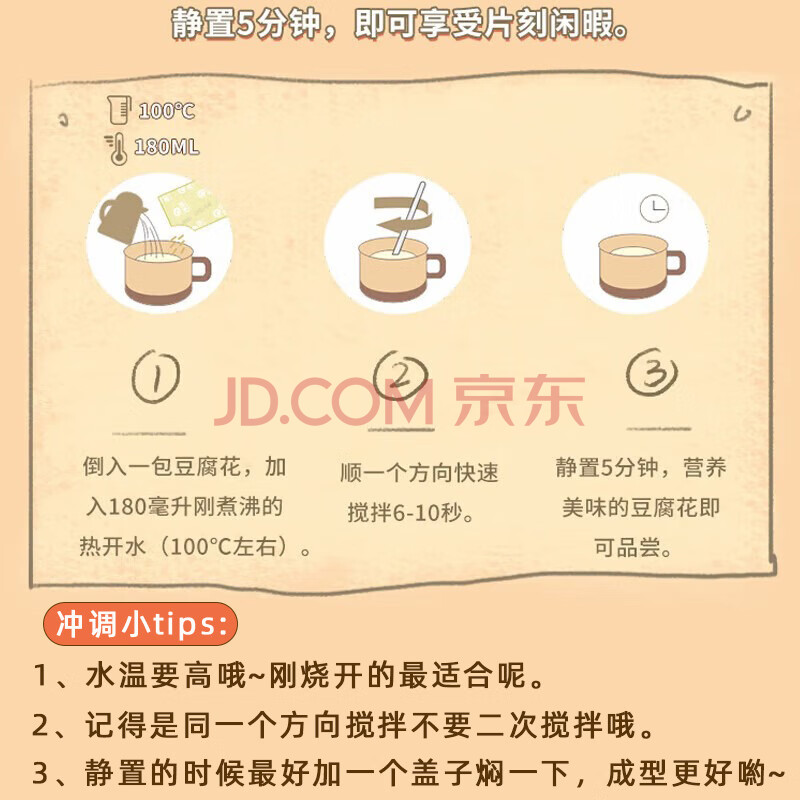 静置5分钟，即可享受片刻闲暇。

100°C

180ML

①

②

③

JD.COM 京东

倒入一包豆腐花，加入180毫升刚煮沸的热开水（100°C左右）。

顺一个方向快速搅拌6-10秒。

静置5分钟，营养美味的豆腐花即可品尝。

冲调小tips:

1、水温要高哦~刚烧开的最适合呢。

2、记得是同一个方向搅拌不要二次搅拌哦。

3、静置的时候最好加一个盖子焖一下，成型更好哟~