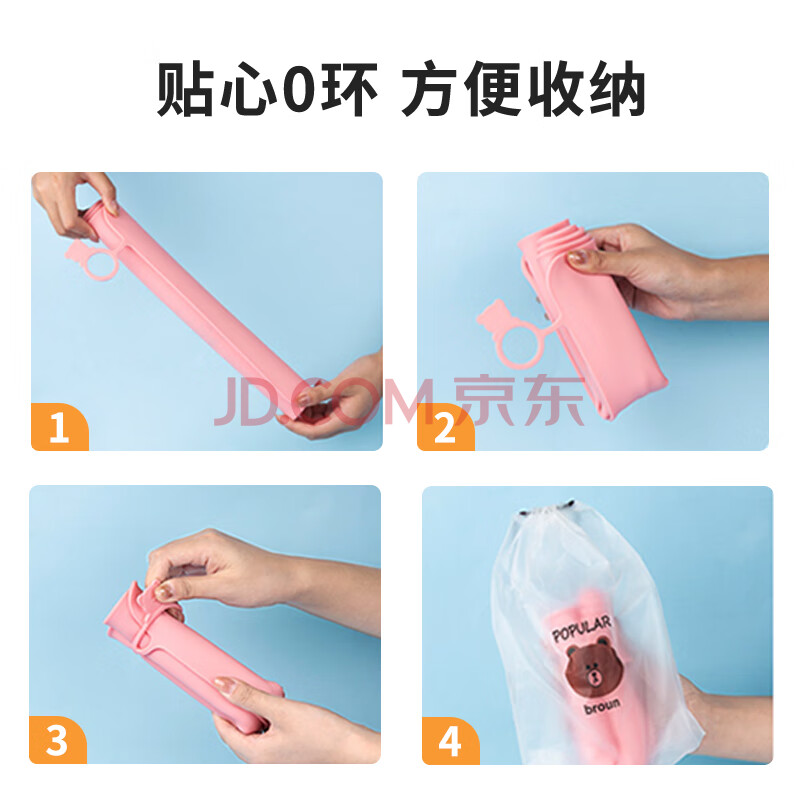 贴心0环 方便收纳

1

2

JD.COM 京东

3

4

POPULAR

broun