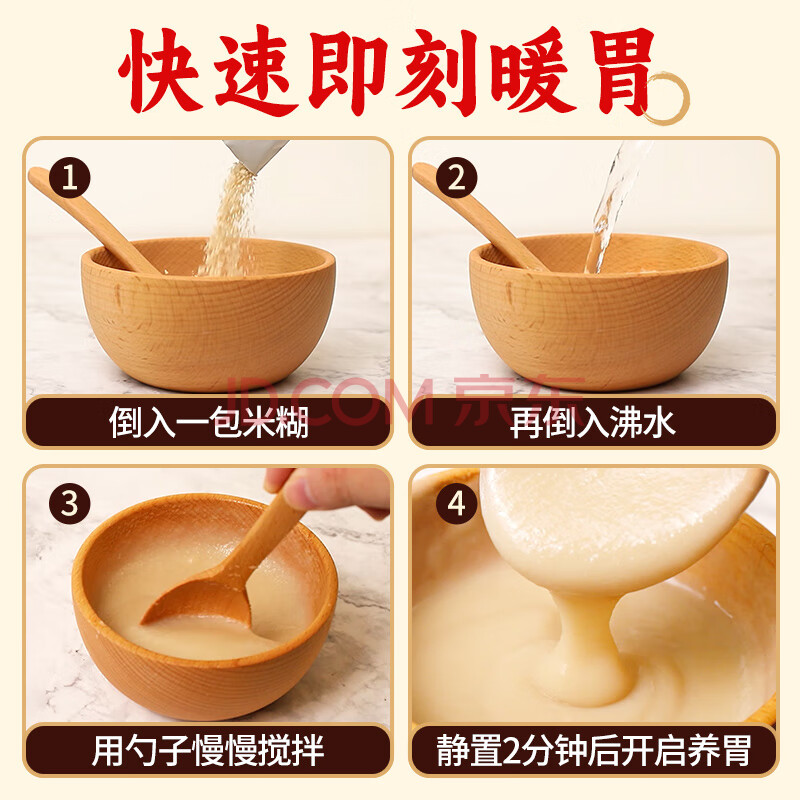 快速即刻暖胃

1
倒入一包米糊

2
再倒入沸水

JD.COM 京东

3
用勺子慢慢搅拌

4
静置2分钟后开启养胃