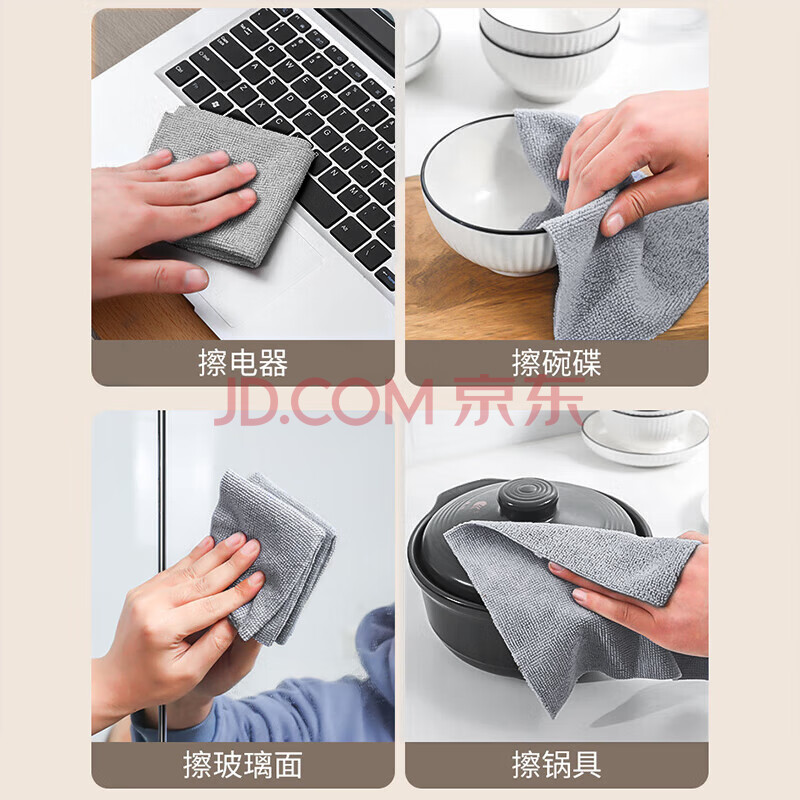 擦电器

擦碗碟

JD.COM 京东

擦玻璃面

擦锅具