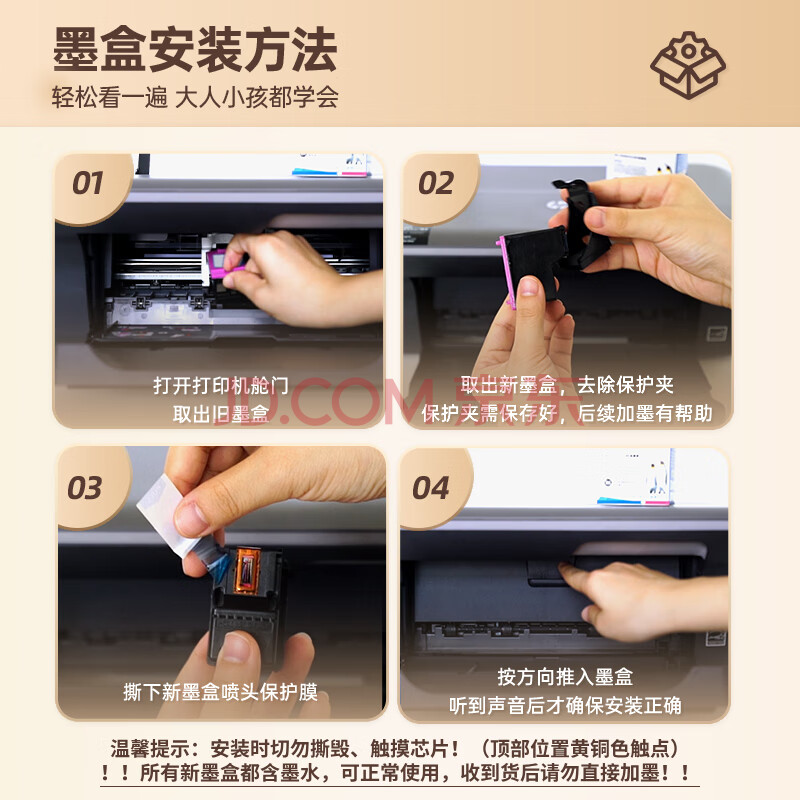 墨盒安装方法
轻松看一遍 大人小孩都学会

01
打开打印机舱门
取出旧墨盒

02
取出新墨盒，去除保护夹
保护夹需保存好，后续加墨有帮助

JD.COM 京东

03
撕下新墨盒喷头保护膜

04
按方向推入墨盒
听到声音后才确保安装正确

温馨提示：安装时切勿撕毁、触摸芯片！（顶部位置黄铜色触点）
！！所有新墨盒都含墨水，可正常使用，收到货后请勿直接加墨！！