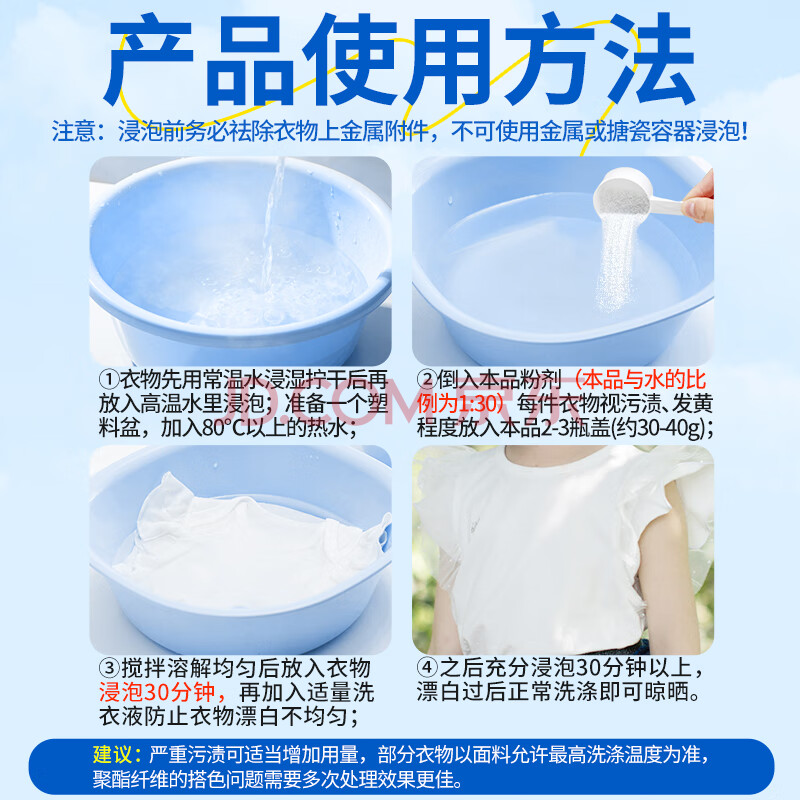 产品使用方法

注意：浸泡前务必祛除衣物上金属附件，不可使用金属或搪瓷容器浸泡！

①衣物先用常温水浸湿拧干后再放入高温水里浸泡；准备一个塑料盆，加入80°C以上的热水；

②倒入本品粉剂（本品与水的比例为1:30）每件衣物视污渍、发黄程度放入本品2-3瓶盖(约30-40g)；

③搅拌溶解均匀后放入衣物浸泡30分钟，再加入适量洗衣液防止衣物漂白不均匀；

④之后充分浸泡30分钟以上，漂白过后正常洗涤即可晾晒。

建议：严重污渍可适当增加用量，部分衣物以面料允许最高洗涤温度为准，聚酯纤维的搭色问题需要多次处理效果更佳。