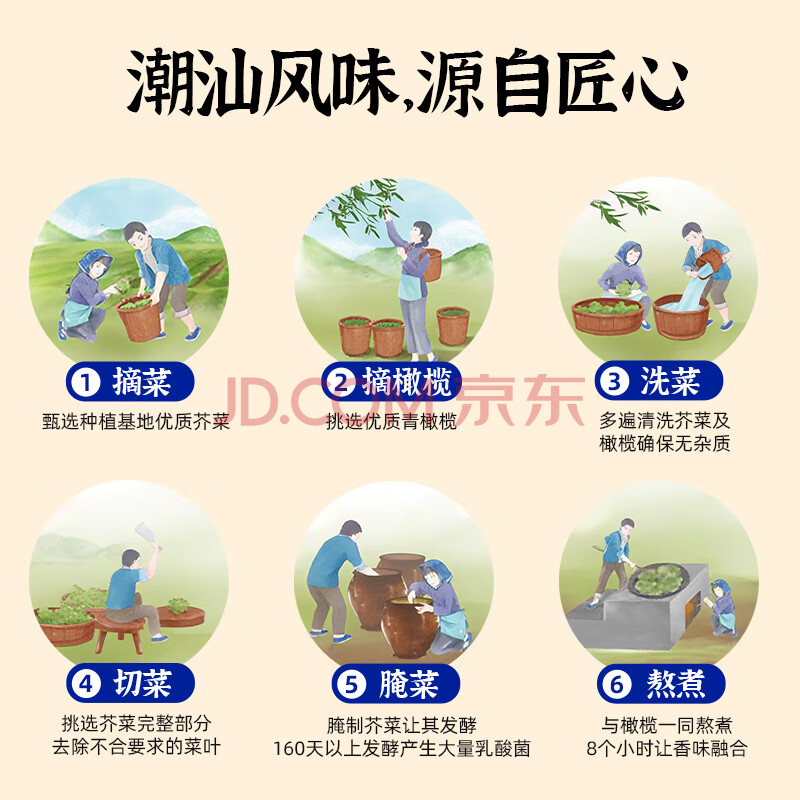 潮汕风味,源自匠心

1 摘菜
甄选种植基地优质芥菜

2 摘橄榄
挑选优质青橄榄

JD.COM 京东

3 洗菜
多遍清洗芥菜及橄榄确保无杂质

4 切菜
挑选芥菜完整部分
去除不合要求的菜叶

5 腌菜
腌制芥菜让其发酵
160天以上发酵产生大量乳酸菌

6 熬煮
与橄榄一同熬煮
8个小时让香味融合