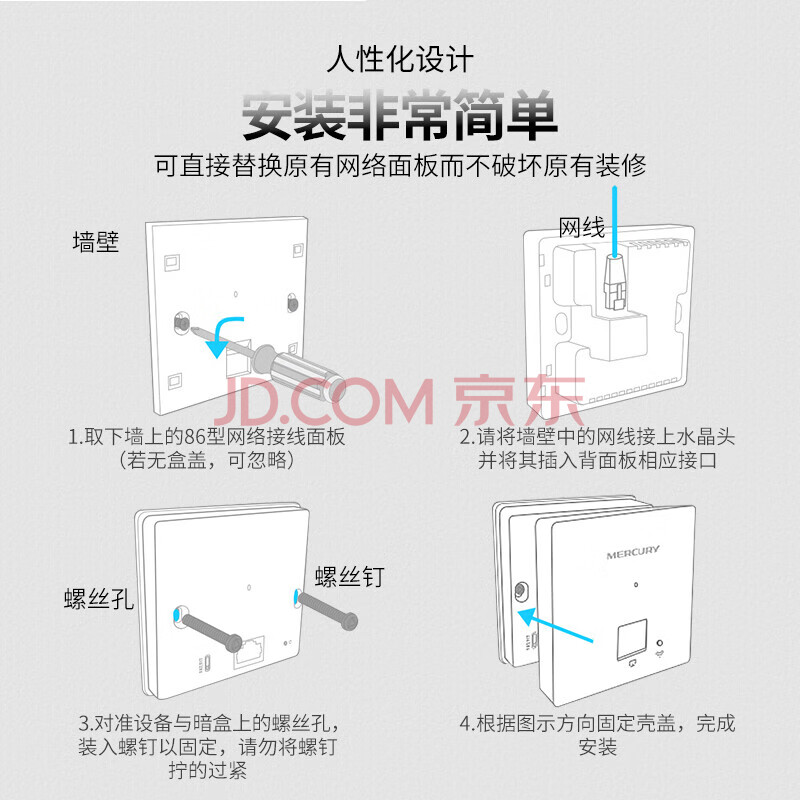 人性化设计

安装非常简单

可直接替换原有网络面板而不破坏原有装修

墙壁

网线

JD.COM 京东

1.取下墙上的86型网络接线面板（若无盒盖，可忽略）

2.请将墙壁中的网线接上水晶头并将其插入背面板相应接口

螺丝孔

螺丝钉

MERCURY

3.对准设备与暗盒上的螺丝孔，装入螺钉以固定，请勿将螺钉拧的过紧

4.根据图示方向固定壳盖，完成安装