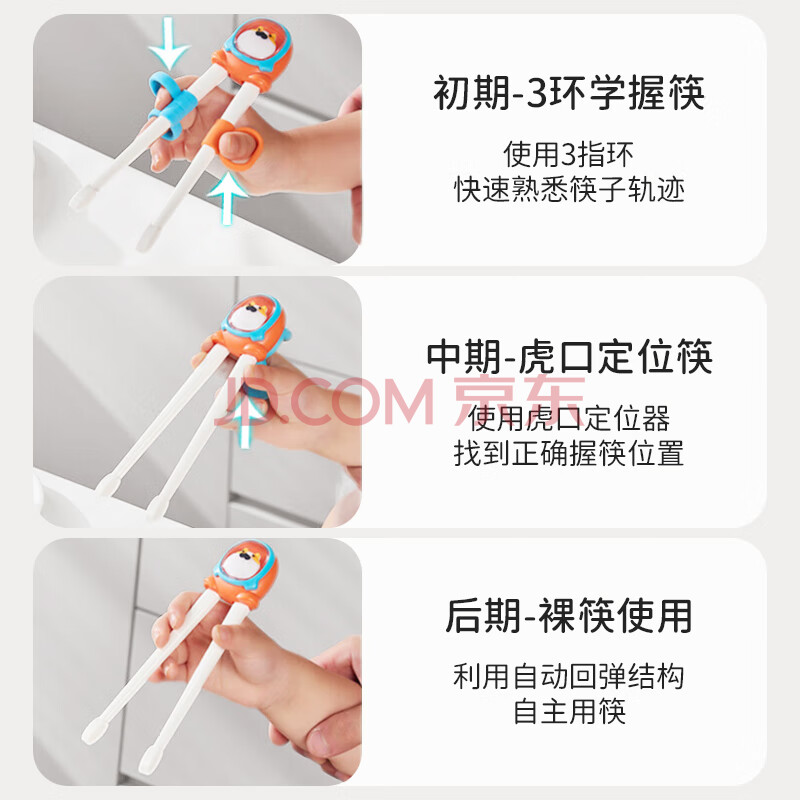 初期-3环学握筷

使用3指环
快速熟悉筷子轨迹

中期-虎口定位筷

JD.COM 京东

使用虎口定位器
找到正确握筷位置

后期-裸筷使用

利用自动回弹结构
自主用筷