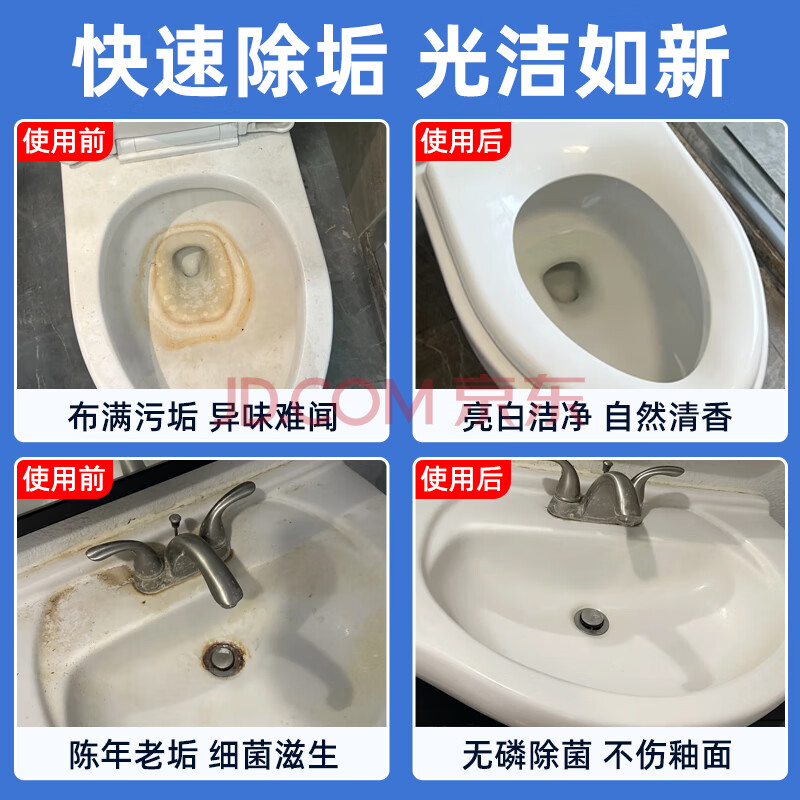 快速除垢 光洁如新

使用前

布满污垢 异味难闻

使用后

亮白洁净 自然清香

JD.COM 京东

使用前

陈年老垢 细菌滋生

使用后

无磷除菌 不伤釉面