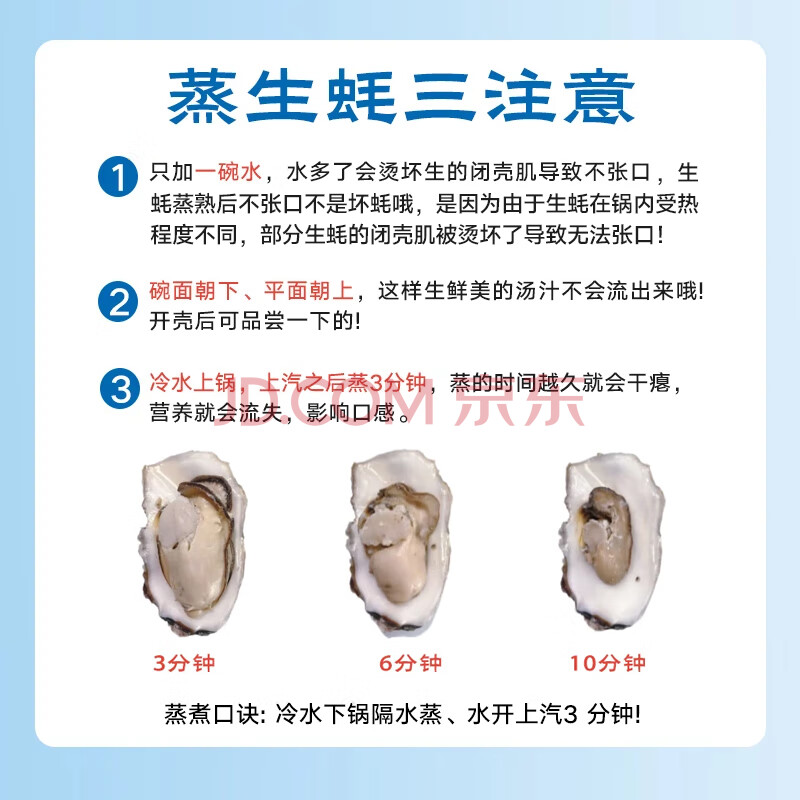 蒸生蚝三注意

1 只加一碗水，水多了会烫坏生的闭壳肌导致不张口，生蚝蒸熟后不张口不是坏蚝哦，是因为由于生蚝在锅内受热程度不同，部分生蚝的闭壳肌被烫坏了导致无法张口！

2 碗面朝下、平面朝上，这样生鲜美的汤汁不会流出来哦！开壳后可品尝一下的！

3 冷水上锅，上汽之后蒸3分钟，蒸的时间越久就会干瘪，营养就会流失，影响口感。

JD.COM 京东

3分钟

6分钟

10分钟

蒸煮口诀：冷水下锅隔水蒸、水开上汽3 分钟！