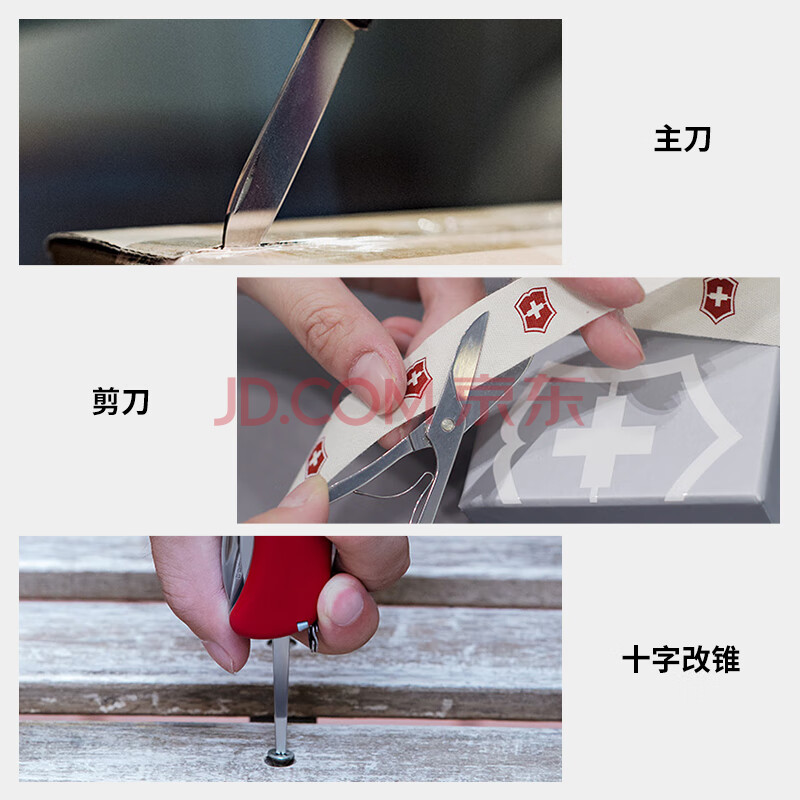 主刀

剪刀

JD.COM 京东

十字改锥