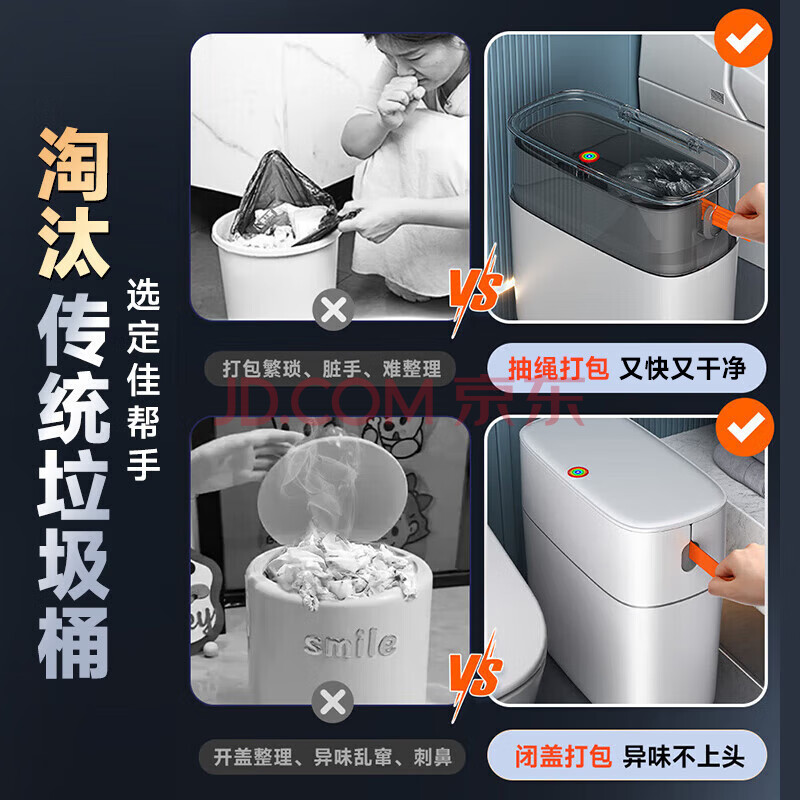 淘汰传统垃圾桶

选定佳帮手

VS

打包繁琐、脏手、难整理

抽绳打包 又快又干净

JD.COM 京东

smile

VS

开盖整理、异味乱窜、刺鼻

闭盖打包 异味不上头