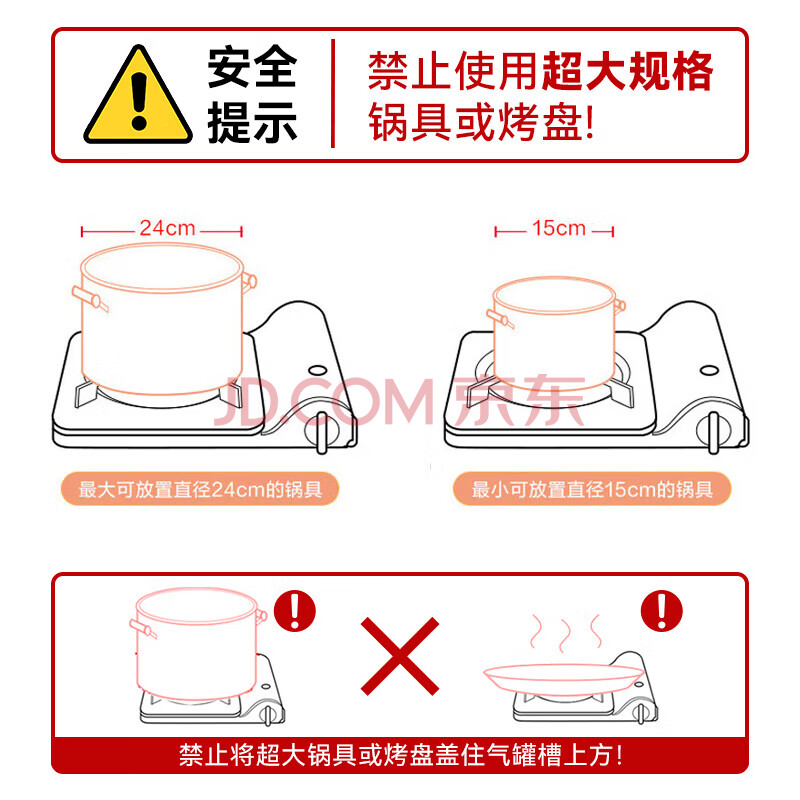 安全提示

禁止使用超大规格锅具或烤盘!

24cm

15cm

JD.COM 京东

最大可放置直径24cm的锅具

最小可放置直径15cm的锅具

禁止将超大锅具或烤盘盖住气罐槽上方!