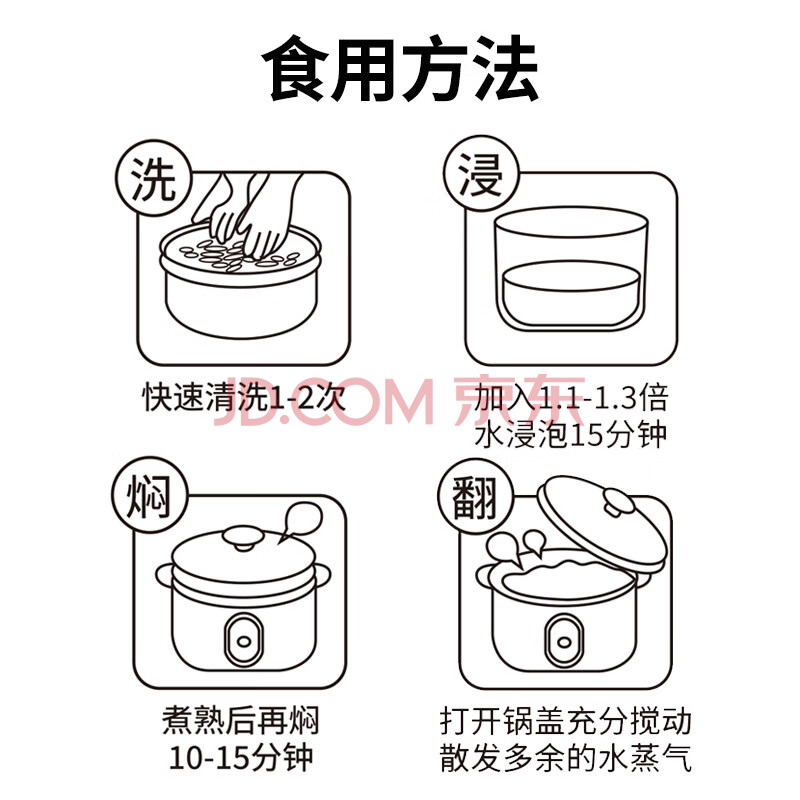 食用方法

洗

快速清洗1-2次

浸

加入1.1-1.3倍水浸泡15分钟

JD.COM 京东

焖

煮熟后再焖10-15分钟

翻

打开锅盖充分搅动散发多余的水蒸气