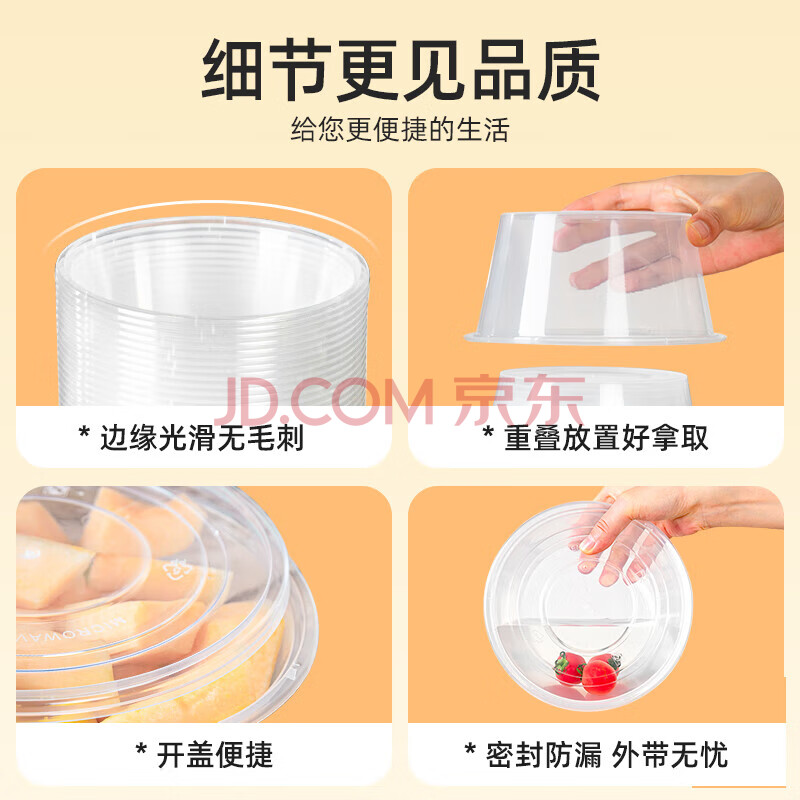 细节更见品质

给您更便捷的生活

JD.COM 京东

* 边缘光滑无毛刺

* 重叠放置好拿取

MICROWAV

* 开盖便捷

* 密封防漏 外带无忧