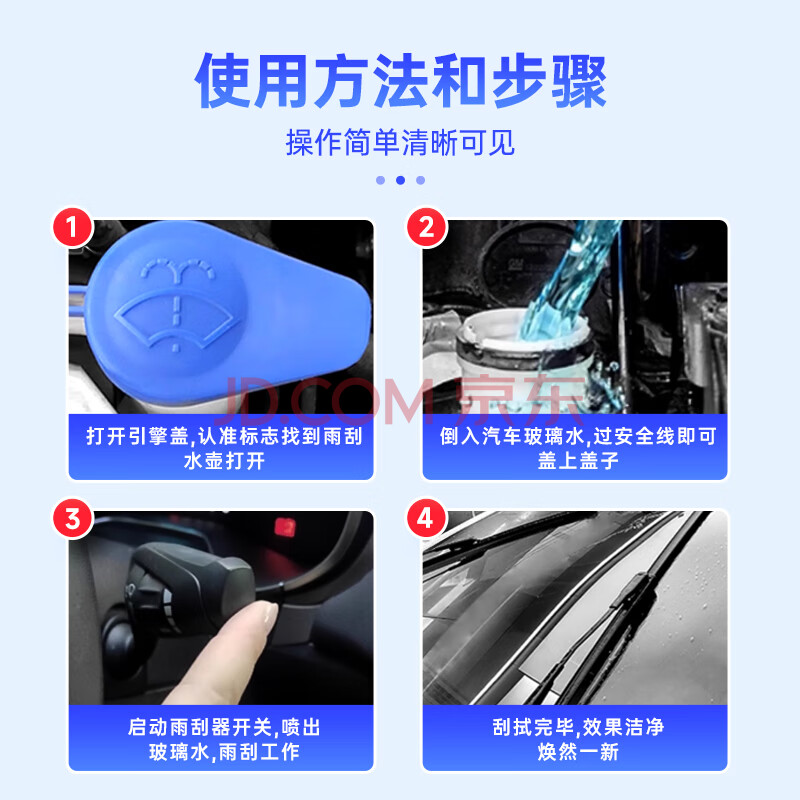 使用方法和步骤

操作简单清晰可见

1

打开引擎盖,认准标志找到雨刮水壶打开

2

倒入汽车玻璃水,过安全线即可盖上盖子

JD.COM 京东

3

启动雨刮器开关,喷出玻璃水,雨刮工作

4

刮拭完毕,效果洁净焕然一新