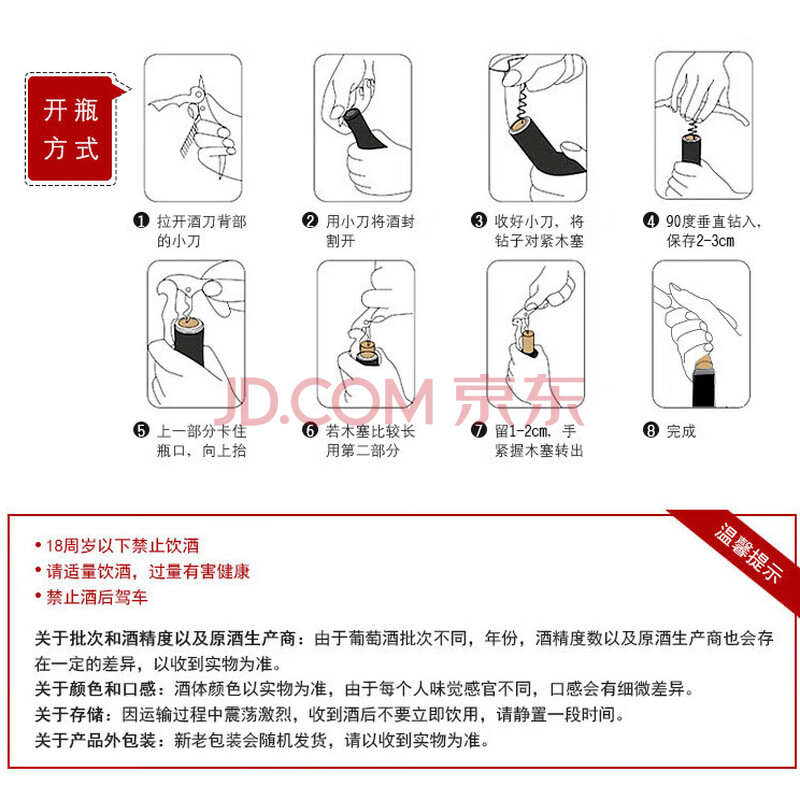 开瓶方式

❶ 拉开酒刀背部的小刀

❷ 用小刀将酒封割开

❸ 收好小刀，将钻子对紧木塞

❹ 90度垂直钻入，保存2-3cm

❺ 上一部分卡住瓶口，向上抬

❻ 若木塞比较长用第二部分

❼ 留1-2cm，手紧握木塞转出

❽ 完成

JD.COM 京东

温馨提示

• 18周岁以下禁止饮酒
• 请适量饮酒，过量有害健康
• 禁止酒后驾车

关于批次和酒精度以及原酒生产商：由于葡萄酒批次不同，年份，酒精度数以及原酒生产商也会存在一定的差异，以收到实物为准。
关于颜色和口感：酒体颜色以实物为准，由于每个人味觉感官不同，口感会有细微差异。
关于存储：因运输过程中震荡激烈，收到酒后不要立即饮用，请静置一段时间。
关于产品外包装：新老包装会随机发货，请以收到实物为准。