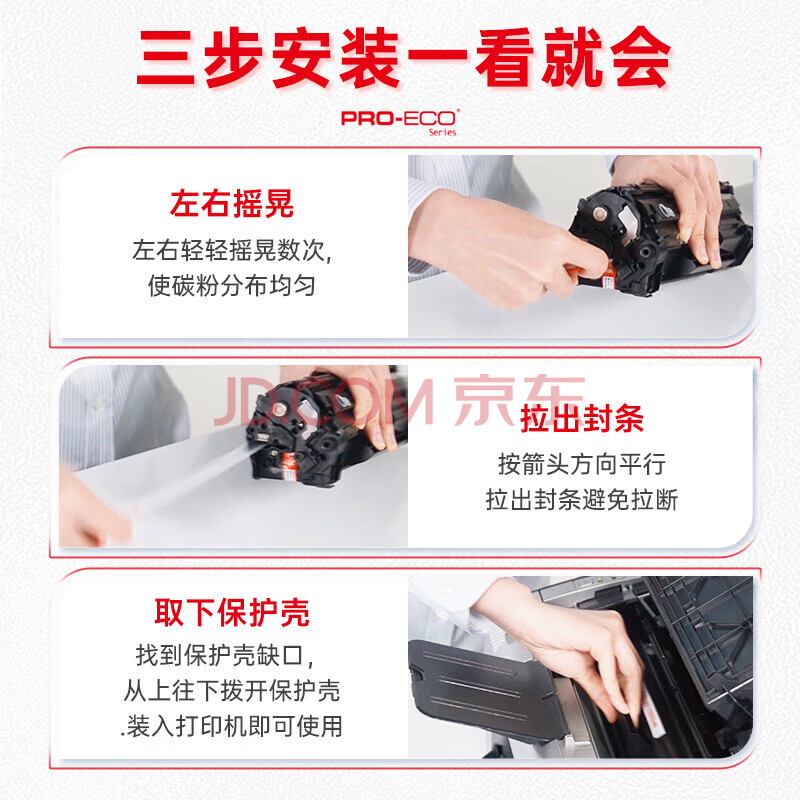 三步安装一看就会

PRO-ECO®
Series

左右摇晃

左右轻轻摇晃数次，
使碳粉分布均匀

JD.COM 京东

拉出封条

按箭头方向平行
拉出封条避免拉断

取下保护壳

找到保护壳缺口，
从上往下拨开保护壳
.装入打印机即可使用