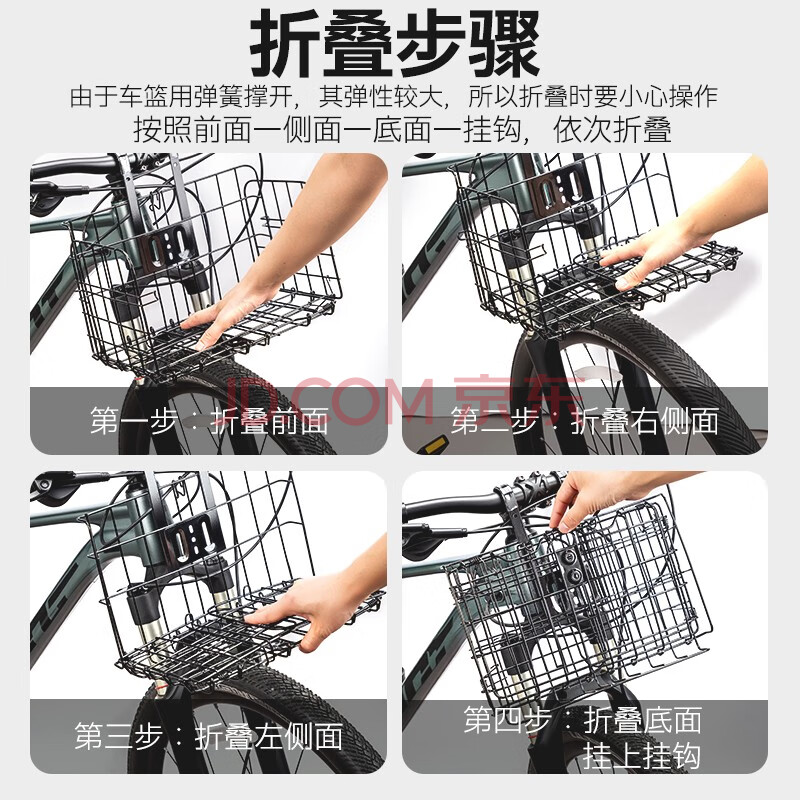 折叠步骤

由于车篮用弹簧撑开，其弹性较大，所以折叠时要小心操作
按照前面一侧面一底面一挂钩，依次折叠

第一步：折叠前面

JD.COM 京东

第二步：折叠右侧面

第三步：折叠左侧面

第四步：折叠底面
挂上挂钩