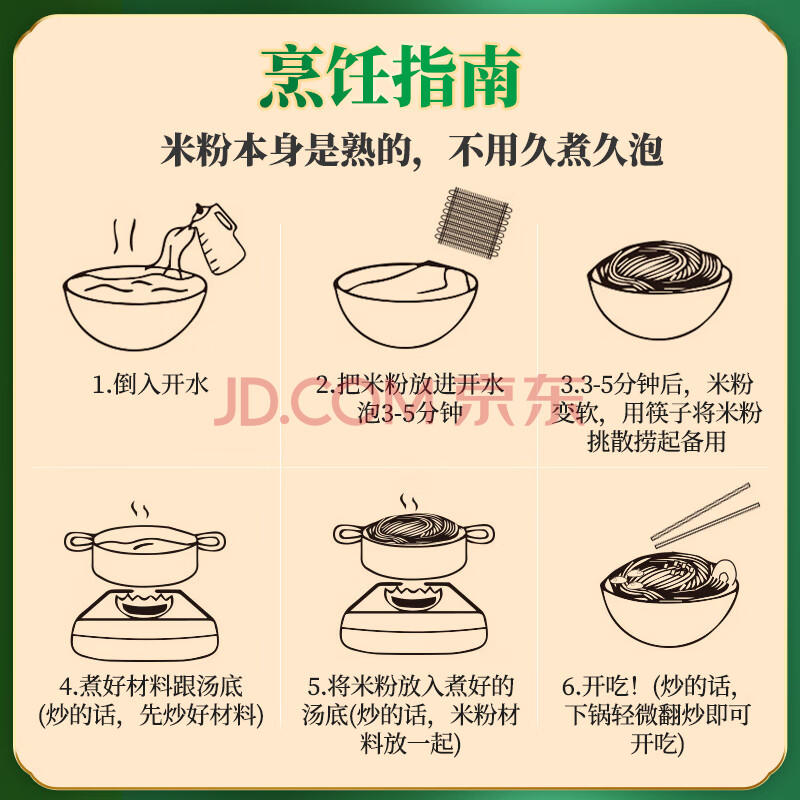 烹饪指南

米粉本身是熟的，不用久煮久泡

1.倒入开水

2.把米粉放进开水泡3-5分钟

3.3-5分钟后，米粉变软，用筷子将米粉挑散捞起备用

JD.COM 京东

4.煮好材料跟汤底(炒的话，先炒好材料)

5.将米粉放入煮好的汤底(炒的话，米粉材料放一起)

6.开吃！(炒的话，下锅轻微翻炒即可开吃)