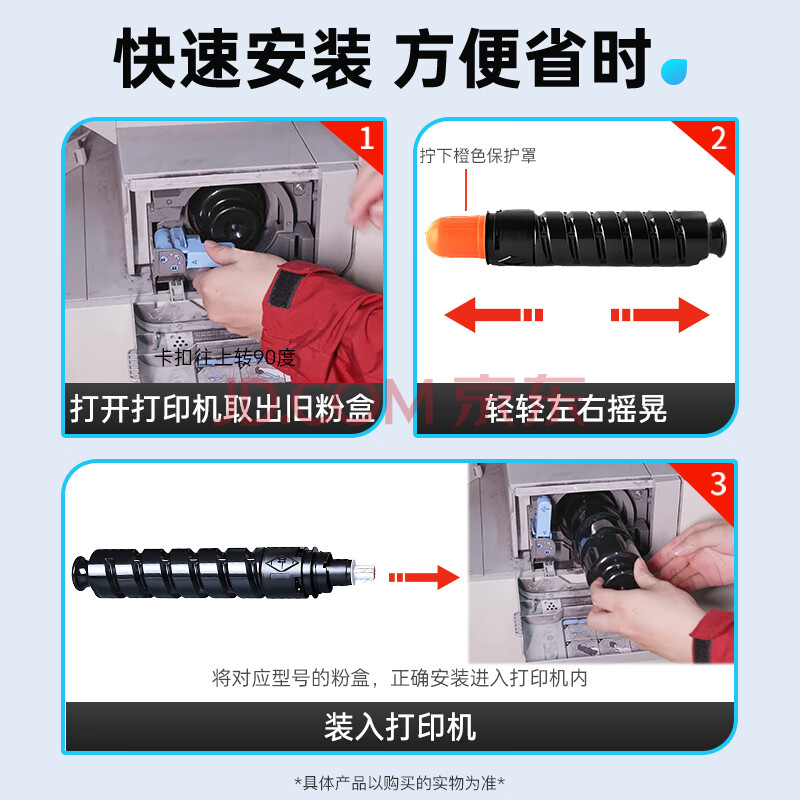 快速安装 方便省时

1

卡扣往上转90度

打开打印机取出旧粉盒

2

拧下橙色保护罩

轻轻左右摇晃

JD.COM 京东

3

将对应型号的粉盒，正确安装进入打印机内

装入打印机

*具体产品以购买的实物为准*