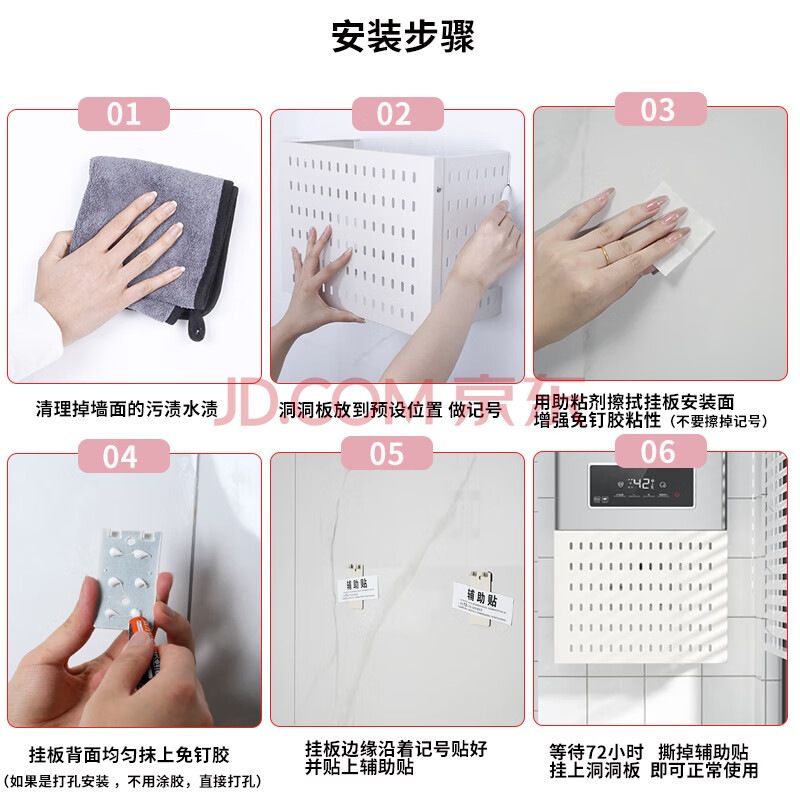 安装步骤

01

清理掉墙面的污渍水渍

02

洞洞板放到预设位置 做记号

03

用助粘剂擦拭挂板安装面
增强免钉胶粘性（不要擦掉记号）

JD.COM 京东

04

挂板背面均匀抹上免钉胶
（如果是打孔安装，不用涂胶，直接打孔）

05

辅助贴

辅助贴

挂板边缘沿着记号贴好
并贴上辅助贴

06

42

等待72小时 撕掉辅助贴
挂上洞洞板 即可正常使用