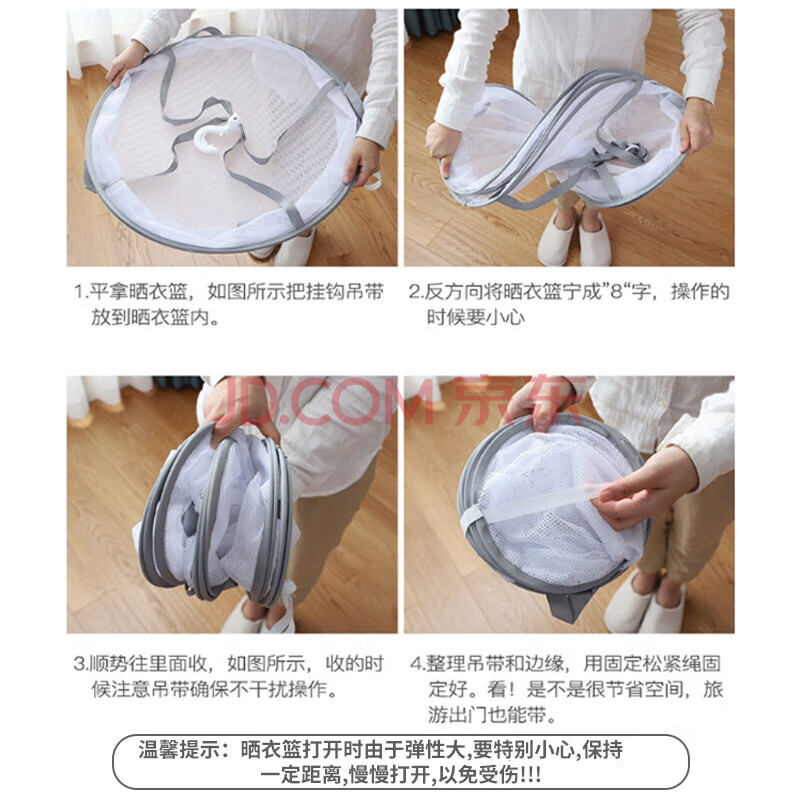 1.平拿晒衣篮，如图所示把挂钩吊带放到晒衣篮内。

2.反方向将晒衣篮宁成”8“字，操作的时候要小心

JD.COM 京东

3.顺势往里面收，如图所示，收的时候注意吊带确保不干扰操作。

4.整理吊带和边缘，用固定松紧绳固定好。看！是不是很节省空间，旅游出门也能带。

温馨提示：晒衣篮打开时由于弹性大,要特别小心,保持一定距离,慢慢打开,以免受伤!!!