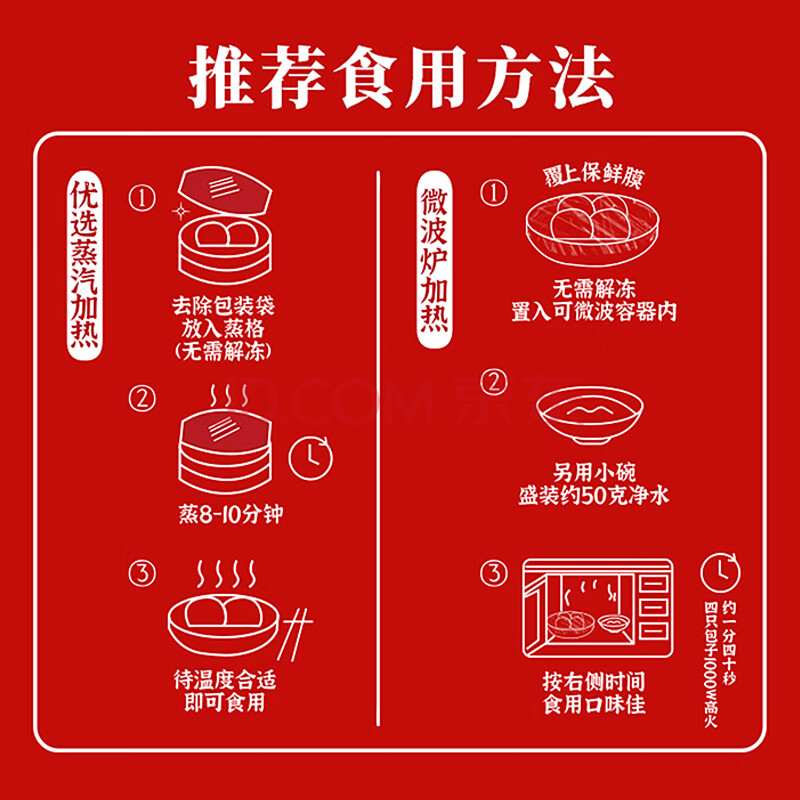 推荐食用方法

优选蒸汽加热

①
去除包装袋
放入蒸格
(无需解冻)

②
蒸8-10分钟

③
待温度合适
即可食用

微波炉加热

①
覆上保鲜膜
无需解冻
置入可微波容器内

②
另用小碗
盛装约50克净水

③
按右侧时间
食用口味佳

约一分四十秒
四只包子1000W高火

JD.COM 京东