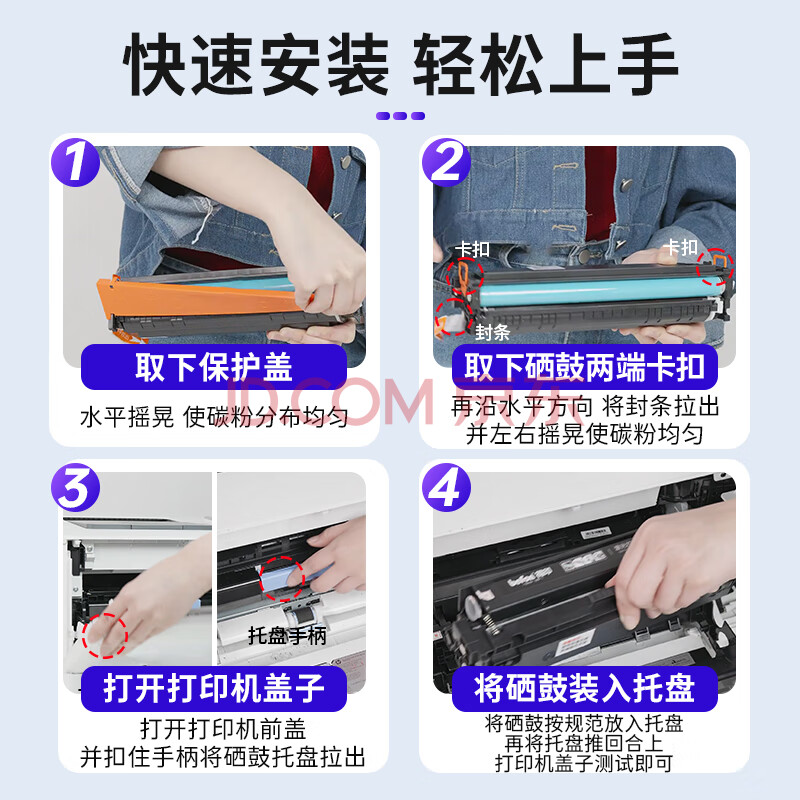 快速安装 轻松上手

1
取下保护盖
水平摇晃 使碳粉分布均匀

2
卡扣
卡扣
封条
取下硒鼓两端卡扣
再沿水平方向 将封条拉出
并左右摇晃使碳粉均匀

JD.COM 京东

3
托盘手柄
打开打印机盖子
打开打印机前盖
并扣住手柄将硒鼓托盘拉出

4
将硒鼓装入托盘
将硒鼓按规范放入托盘
再将托盘推回合上
打印机盖子测试即可