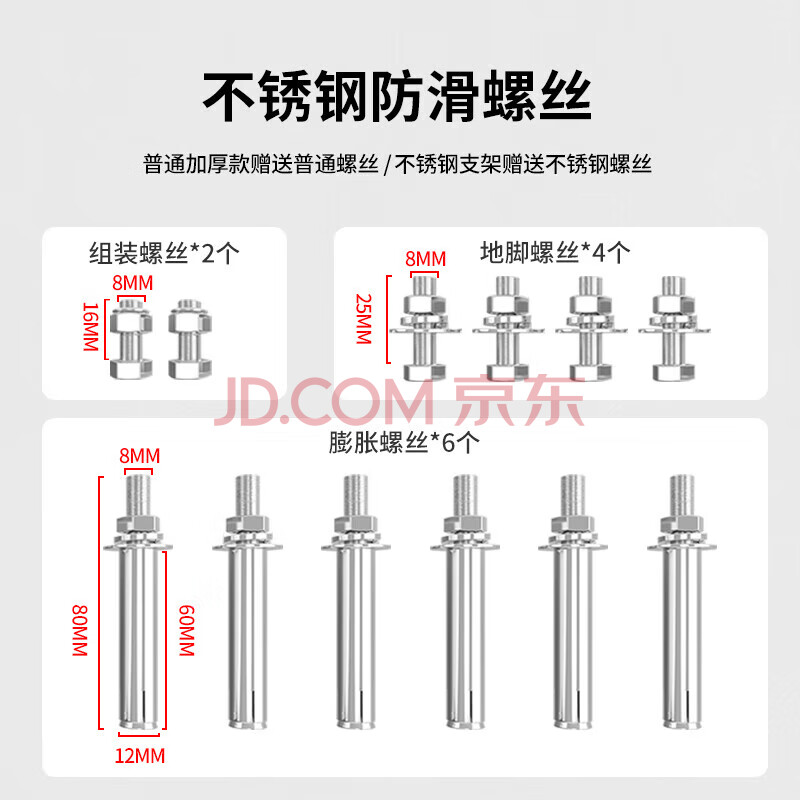 不锈钢防滑螺丝

普通加厚款赠送普通螺丝 / 不锈钢支架赠送不锈钢螺丝

组装螺丝*2个

8MM

16MM

地脚螺丝*4个

8MM

25MM

JD.COM 京东

膨胀螺丝*6个

8MM

80MM

60MM

12MM