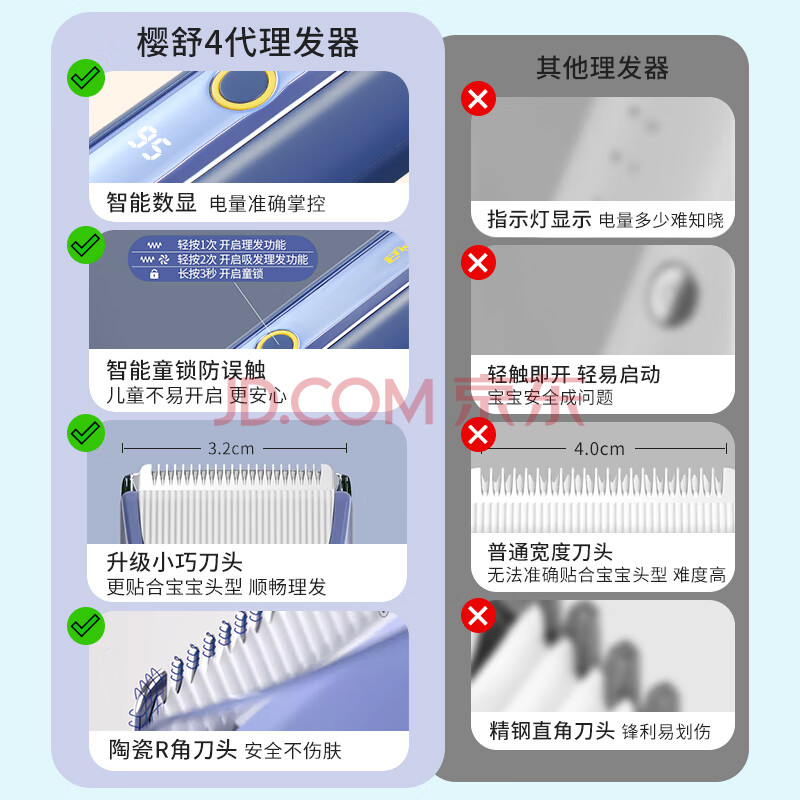 樱舒4代理发器

95

智能数显 电量准确掌控

轻按1次 开启理发功能
轻按2次 开启吸发理发功能
长按3秒 开启童锁

智能童锁防误触
儿童不易开启 更安心

3.2cm

升级小巧刀头
更贴合宝宝头型 顺畅理发

陶瓷R角刀头 安全不伤肤

其他理发器

指示灯显示 电量多少难知晓

轻触即开 轻易启动
宝宝安全成问题

4.0cm

普通宽度刀头
无法准确贴合宝宝头型 难度高

精钢直角刀头 锋利易划伤

JD.COM 京东