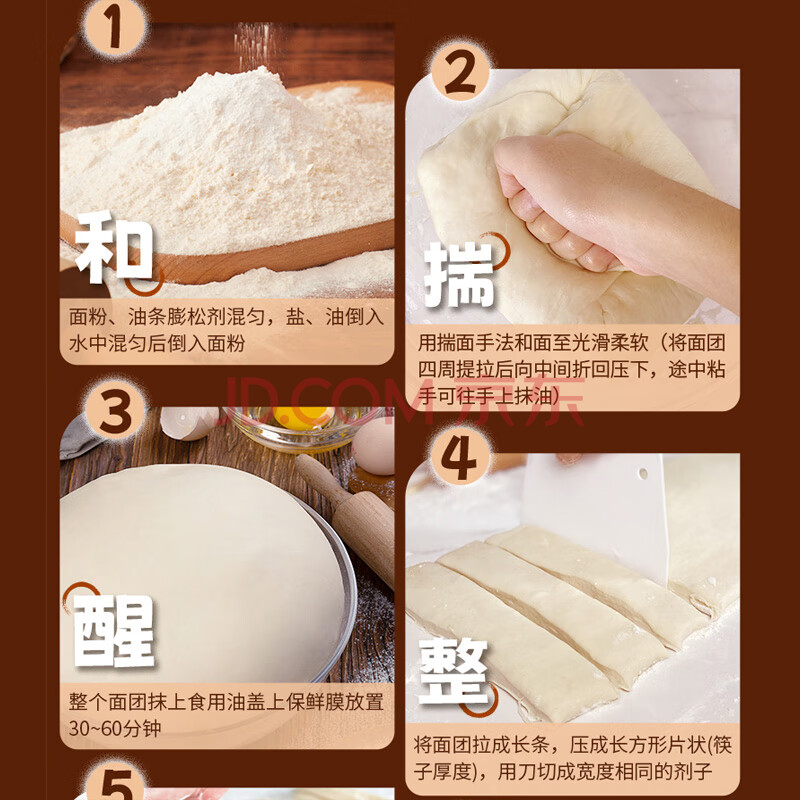 1

和

面粉、油条膨松剂混匀，盐、油倒入水中混匀后倒入面粉

2

揣

用揣面手法和面至光滑柔软（将面团四周提拉后向中间折回压下，途中粘手可往手上抹油）

JD.COM 京东

3

醒

整个面团抹上食用油盖上保鲜膜放置30~60分钟

4

整

将面团拉成长条，压成长方形片状(筷子厚度)，用刀切成宽度相同的剂子

5