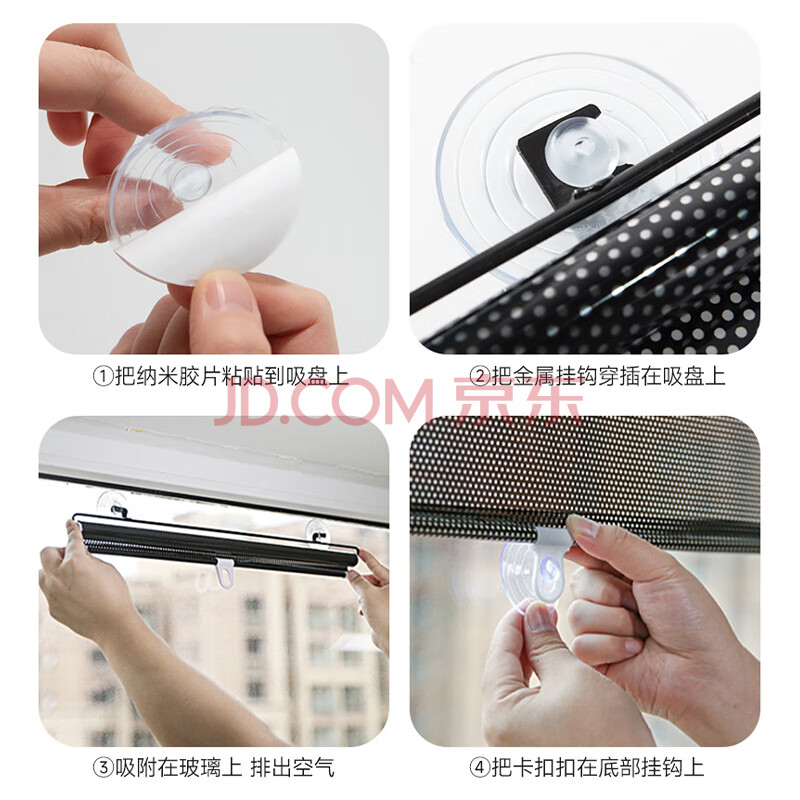 ①把纳米胶片粘贴到吸盘上

②把金属挂钩穿插在吸盘上

JD.COM 京东

③吸附在玻璃上 排出空气

④把卡扣扣在底部挂钩上