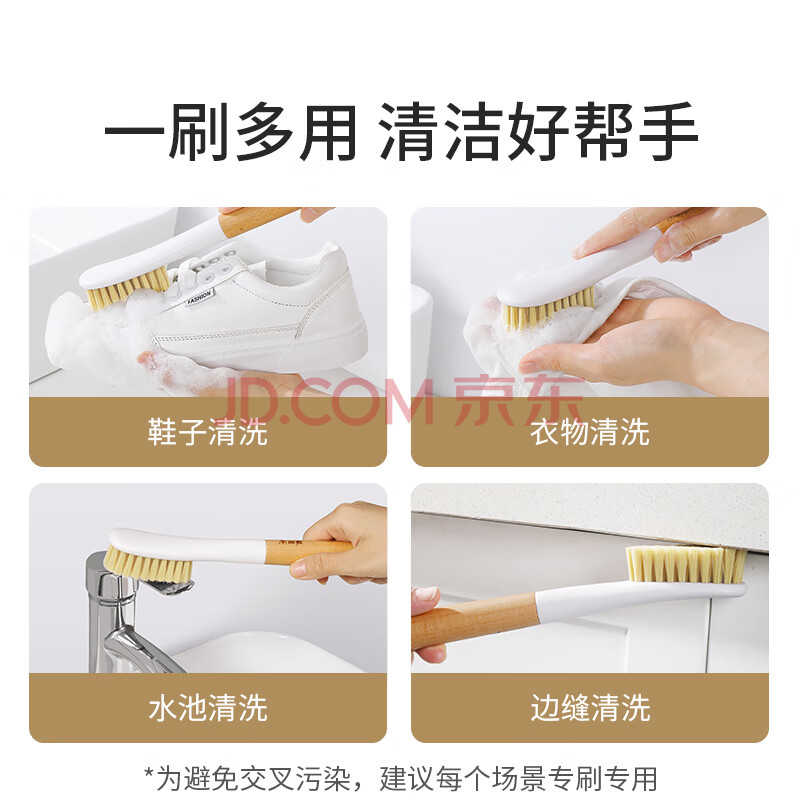 一刷多用 清洁好帮手

FASHION

JD.COM 京东

鞋子清洗

衣物清洗

水池清洗

边缝清洗

*为避免交叉污染，建议每个场景专刷专用