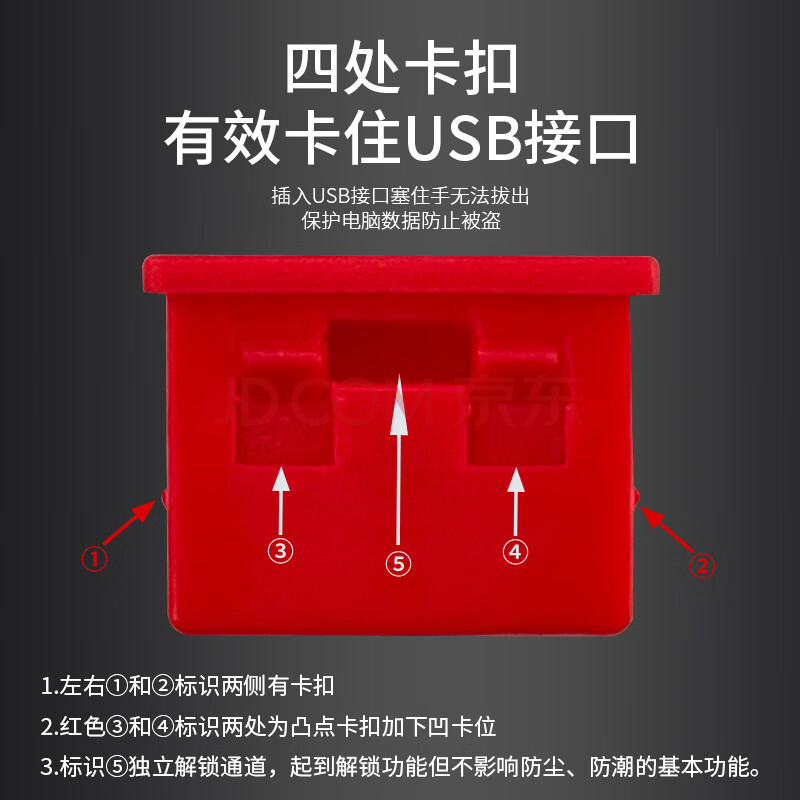 四处卡扣
有效卡住USB接口

插入USB接口塞住手无法拔出
保护电脑数据防止被盗

JD.COM 京东

①
③
⑤
④
②

1.左右①和②标识两侧有卡扣

2.红色③和④标识两处为凸点卡扣加下凹卡位

3.标识⑤独立解锁通道，起到解锁功能但不影响防尘、防潮的基本功能。