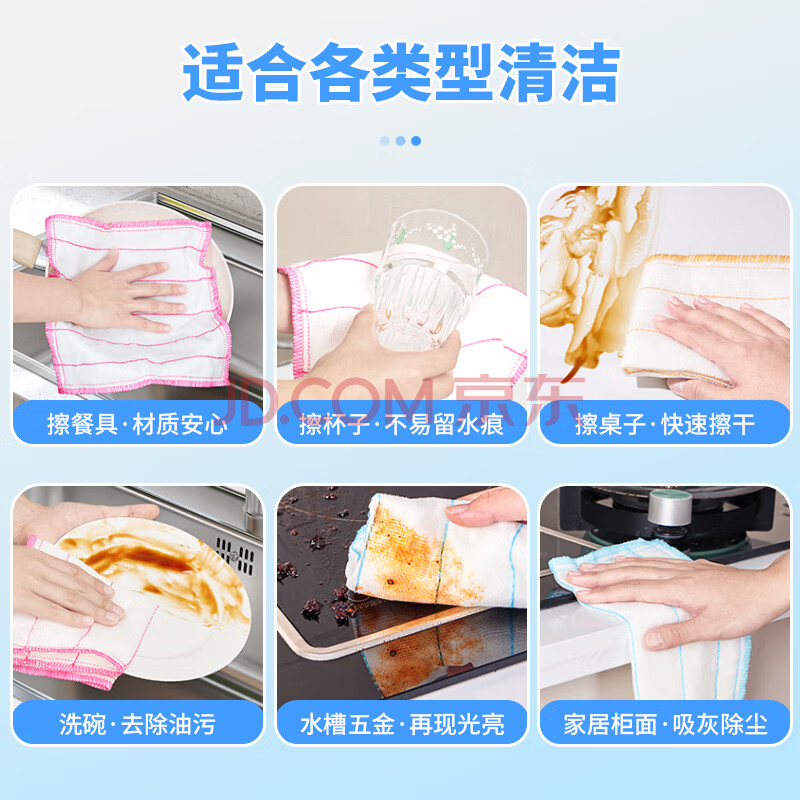 适合各类型清洁

擦餐具·材质安心

擦杯子·不易留水痕

擦桌子·快速擦干

JD.COM 京东

洗碗·去除油污

水槽五金·再现光亮

家居柜面·吸灰除尘