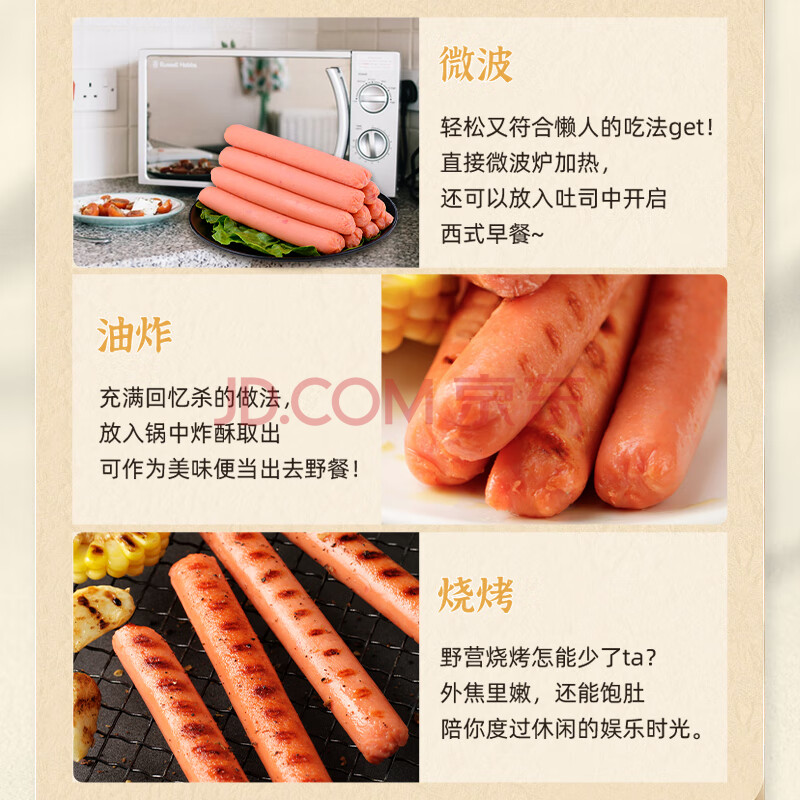 Russell Hobbs

微波

轻松又符合懒人的吃法get!
直接微波炉加热,
还可以放入吐司中开启
西式早餐~

油炸

充满回忆杀的做法,
放入锅中炸酥取出
可作为美味便当出去野餐!

JD.COM 京东

烧烤

野营烧烤怎能少了ta?
外焦里嫩,还能饱肚
陪你度过休闲的娱乐时光。