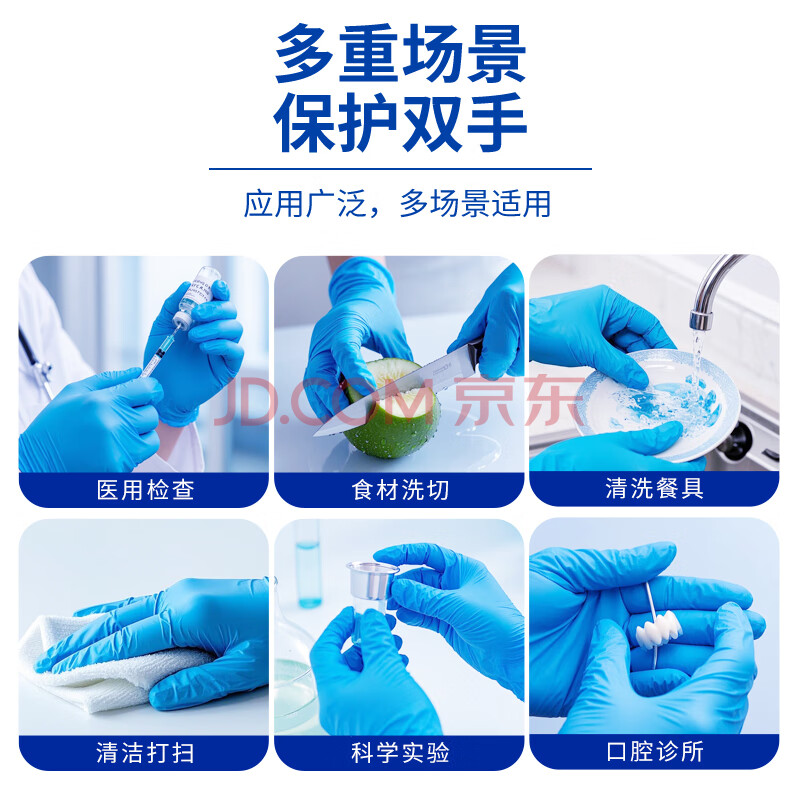 多重场景
保护双手

应用广泛，多场景适用

JD.COM 京东

医用检查

食材洗切

清洗餐具

清洁打扫

科学实验

口腔诊所