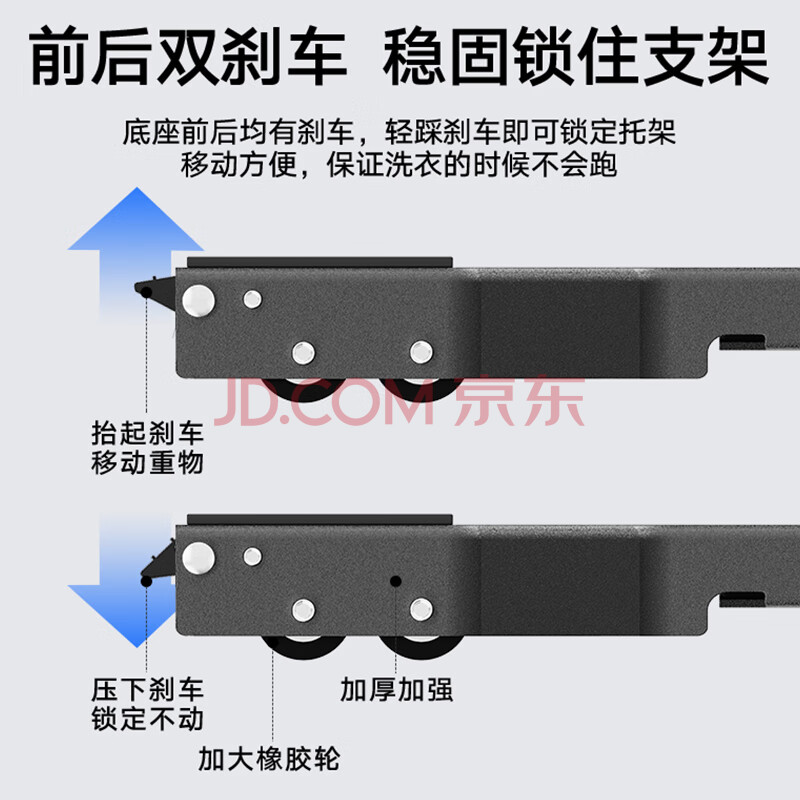 前后双刹车 稳固锁住支架

底座前后均有刹车，轻踩刹车即可锁定托架
移动方便，保证洗衣的时候不会跑

JD.COM 京东

抬起刹车
移动重物

压下刹车
锁定不动

加厚加强

加大橡胶轮