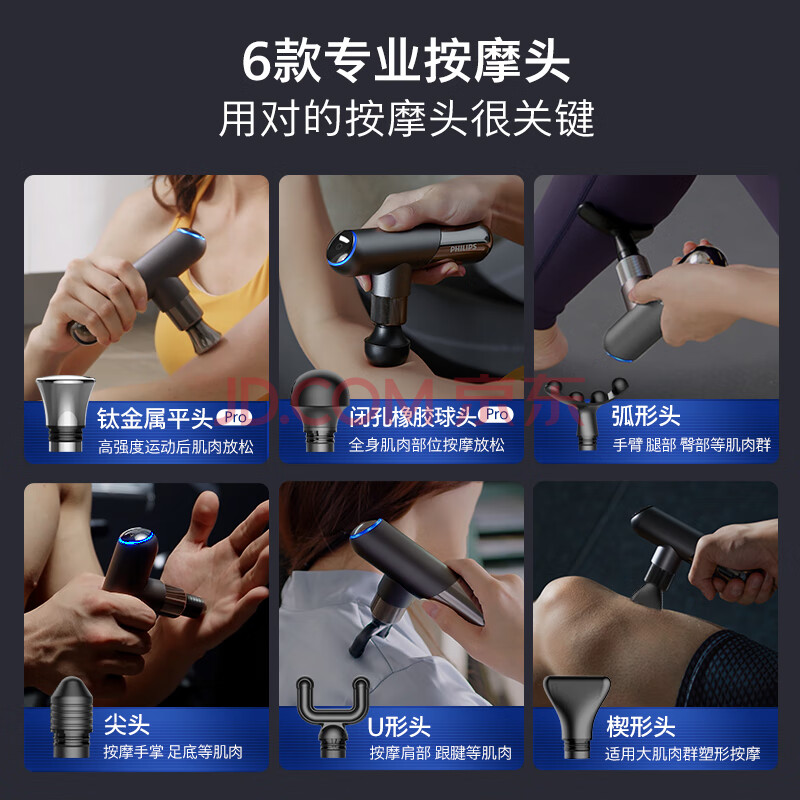 6款专业按摩头
用对的按摩头很关键

PHILIPS

JD.COM 京东

钛金属平头 Pro
高强度运动后肌肉放松

闭孔橡胶球头 Pro
全身肌肉部位按摩放松

弧形头
手臂 腿部 臀部等肌肉群

尖头
按摩手掌 足底等肌肉

U形头
按摩肩部 跟腱等肌肉

楔形头
适用大肌肉群塑形按摩