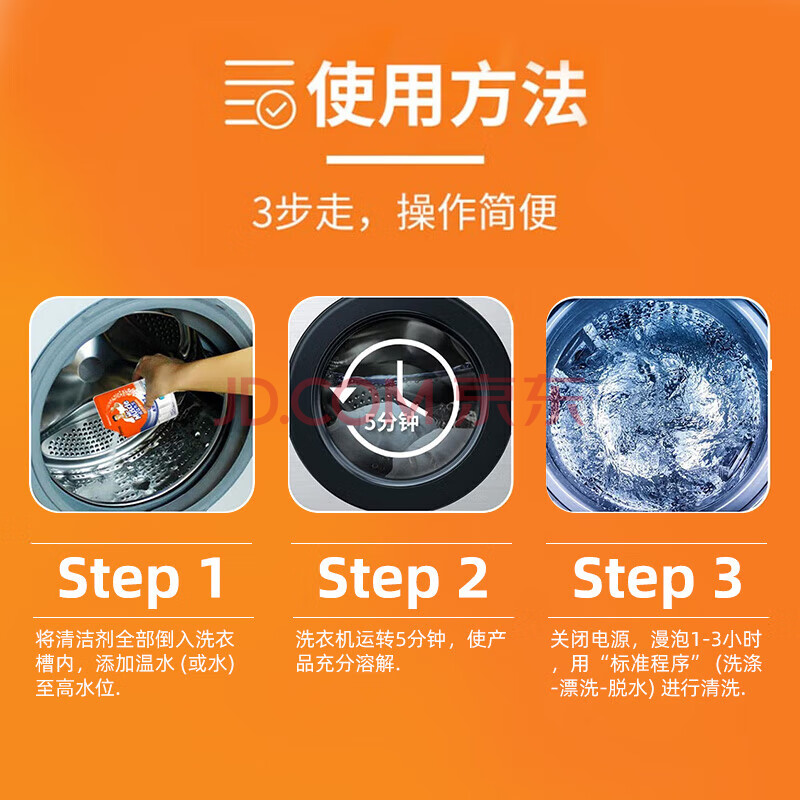 使用方法

3步走，操作简便

JD.COM 京东

5分钟

Step 1

将清洁剂全部倒入洗衣槽内，添加温水 (或水) 至高水位.

Step 2

洗衣机运转5分钟，使产品充分溶解.

Step 3

关闭电源，漫泡1-3小时，用“标准程序” (洗涤-漂洗-脱水) 进行清洗.