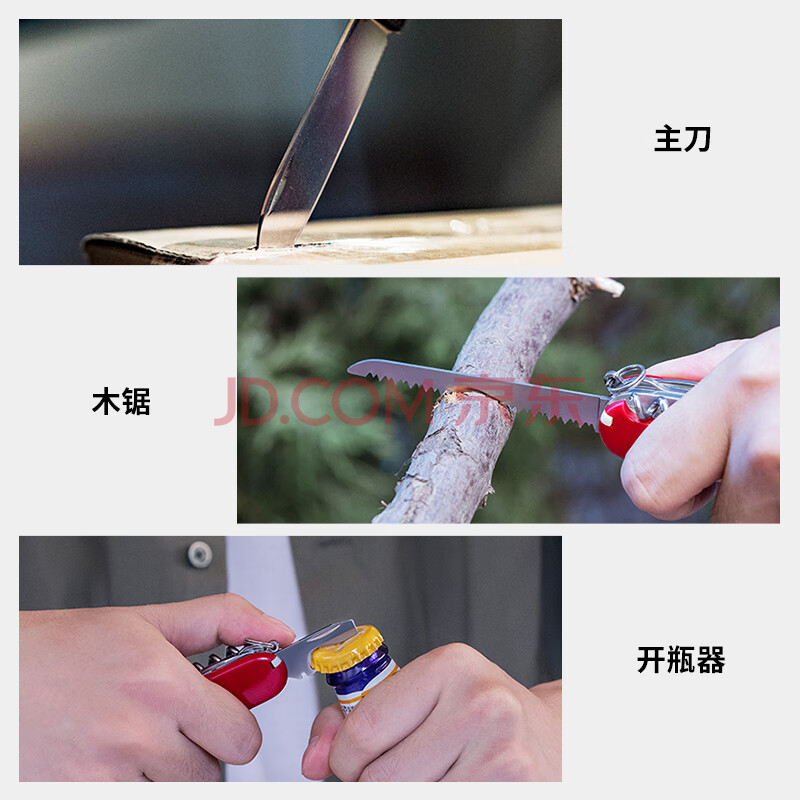 主刀

木锯

JD.COM 京东

开瓶器