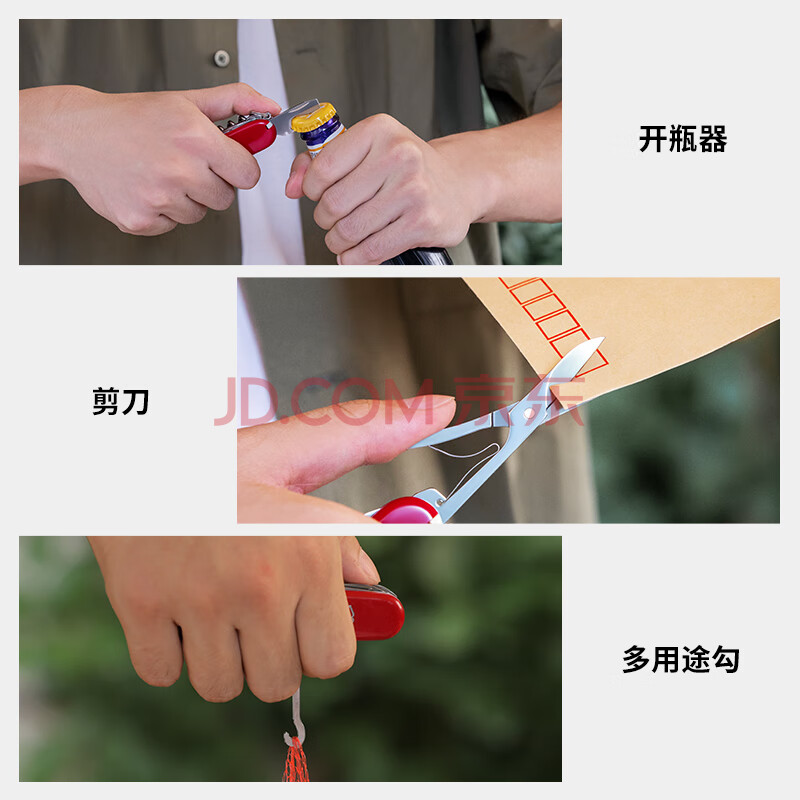 开瓶器

剪刀

JD.COM 京东

多用途勾