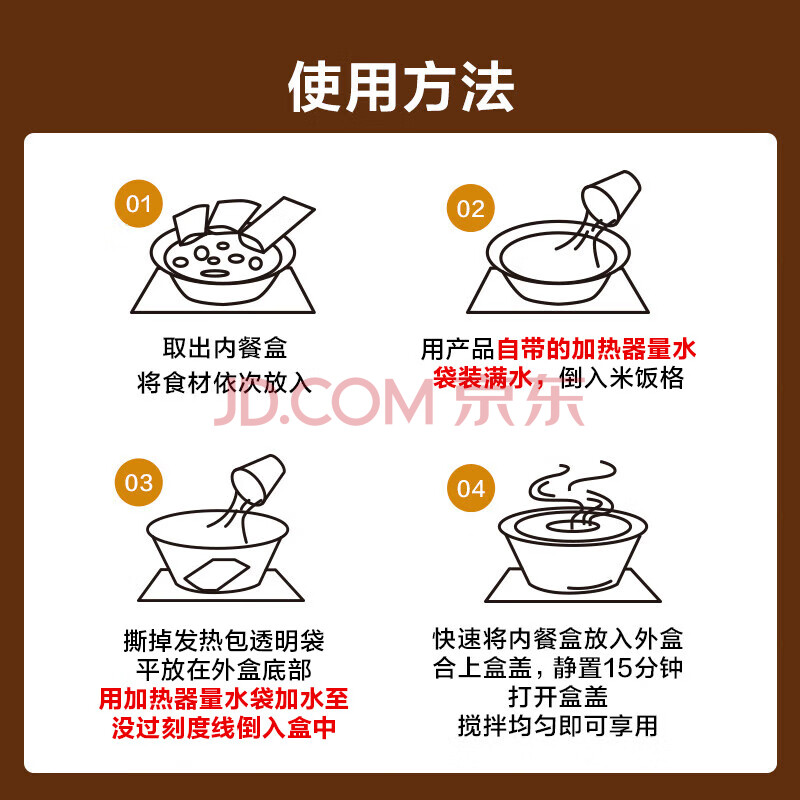 使用方法

01

取出内餐盒
将食材依次放入

02

用产品自带的加热器量水袋装满水，倒入米饭格

JD.COM 京东

03

撕掉发热包透明袋
平放在外盒底部
用加热器量水袋加水至没过刻度线倒入盒中

04

快速将内餐盒放入外盒
合上盒盖，静置15分钟
打开盒盖
搅拌均匀即可享用