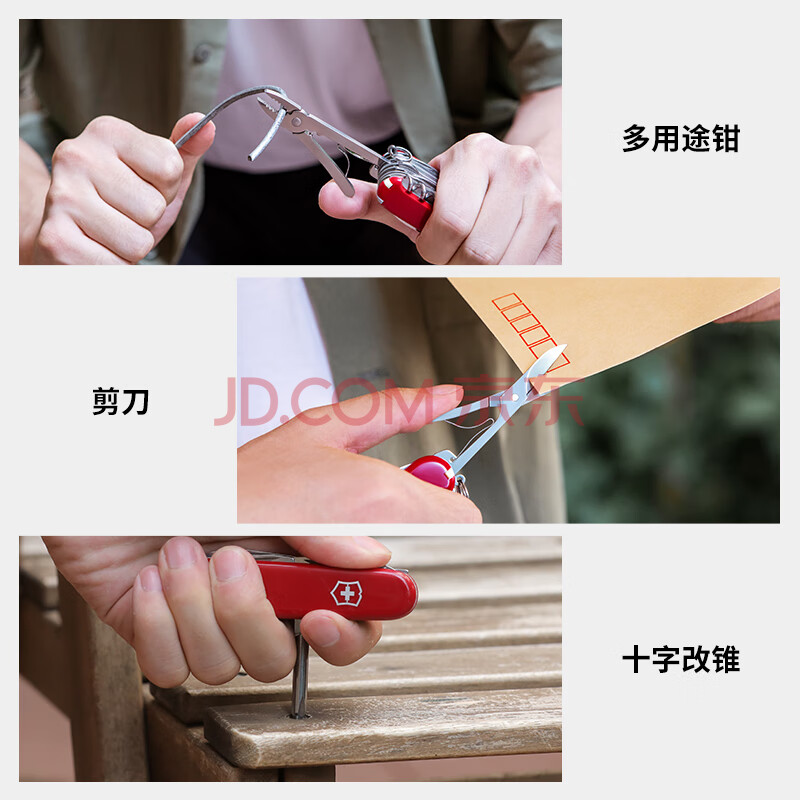 多用途钳

剪刀

JD.COM 京东

十字改锥