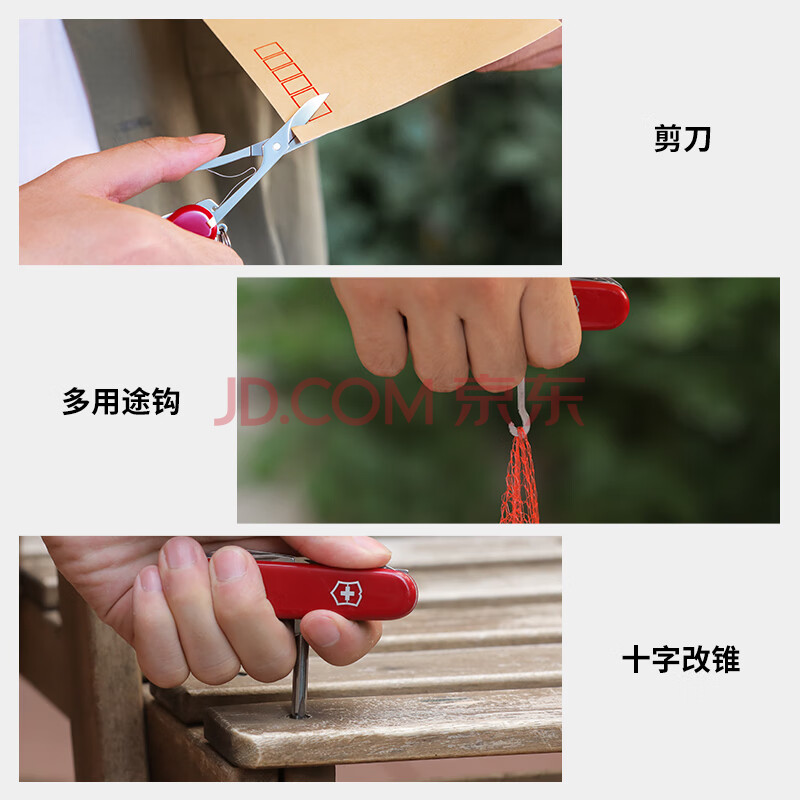 剪刀

多用途钩

JD.COM 京东

十字改锥