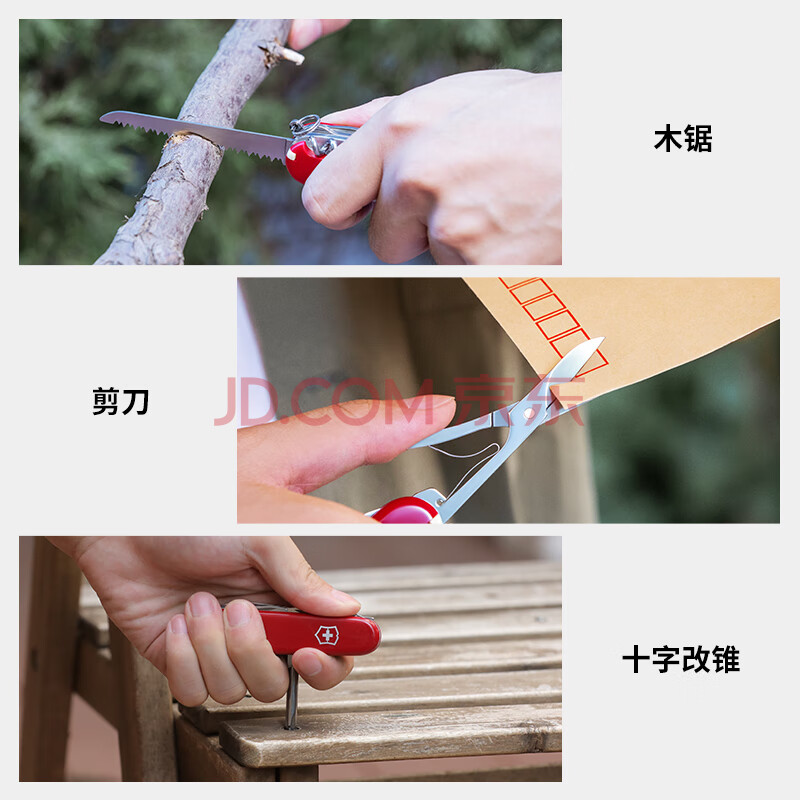 木锯

剪刀

JD.COM 京东

十字改锥