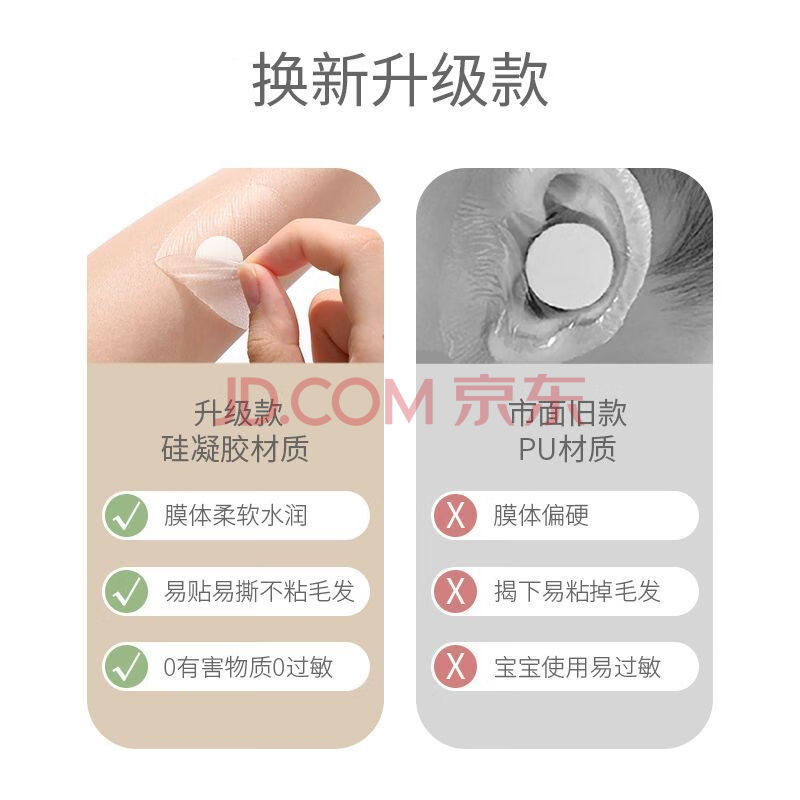 换新升级款

JD.COM 京东

升级款
硅凝胶材质

膜体柔软水润

易贴易撕不粘毛发

0有害物质0过敏

市面旧款
PU材质

X 膜体偏硬

X 揭下易粘掉毛发

X 宝宝使用易过敏