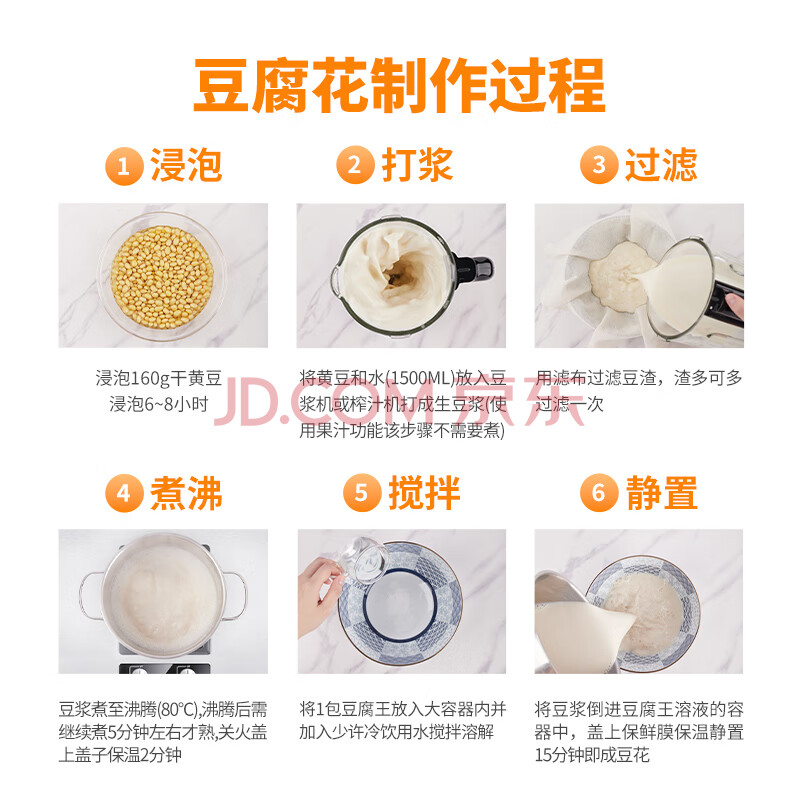 豆腐花制作过程

1 浸泡

浸泡160g干黄豆
浸泡6~8小时

2 打浆

将黄豆和水(1500ML)放入豆浆机或榨汁机打成生豆浆(使用果汁功能该步骤不需要煮)

3 过滤

用滤布过滤豆渣，渣多可多过滤一次

JD.COM 京东

4 煮沸

豆浆煮至沸腾(80°C),沸腾后需继续煮5分钟左右才熟,关火盖上盖子保温2分钟

5 搅拌

将1包豆腐王放入大容器内并加入少许冷饮用水搅拌溶解

6 静置

将豆浆倒进豆腐王溶液的容器中，盖上保鲜膜保温静置15分钟即成豆花